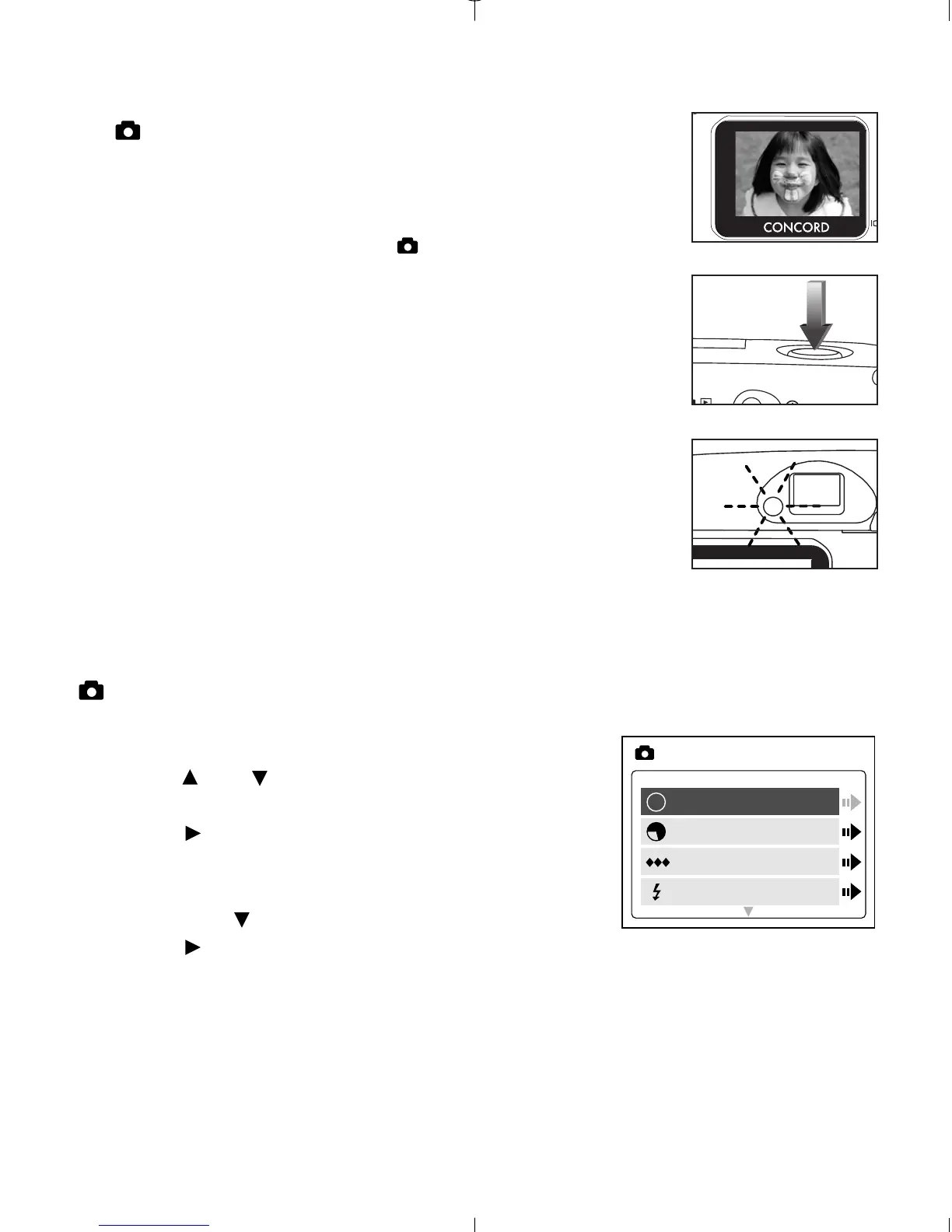 CONCORD