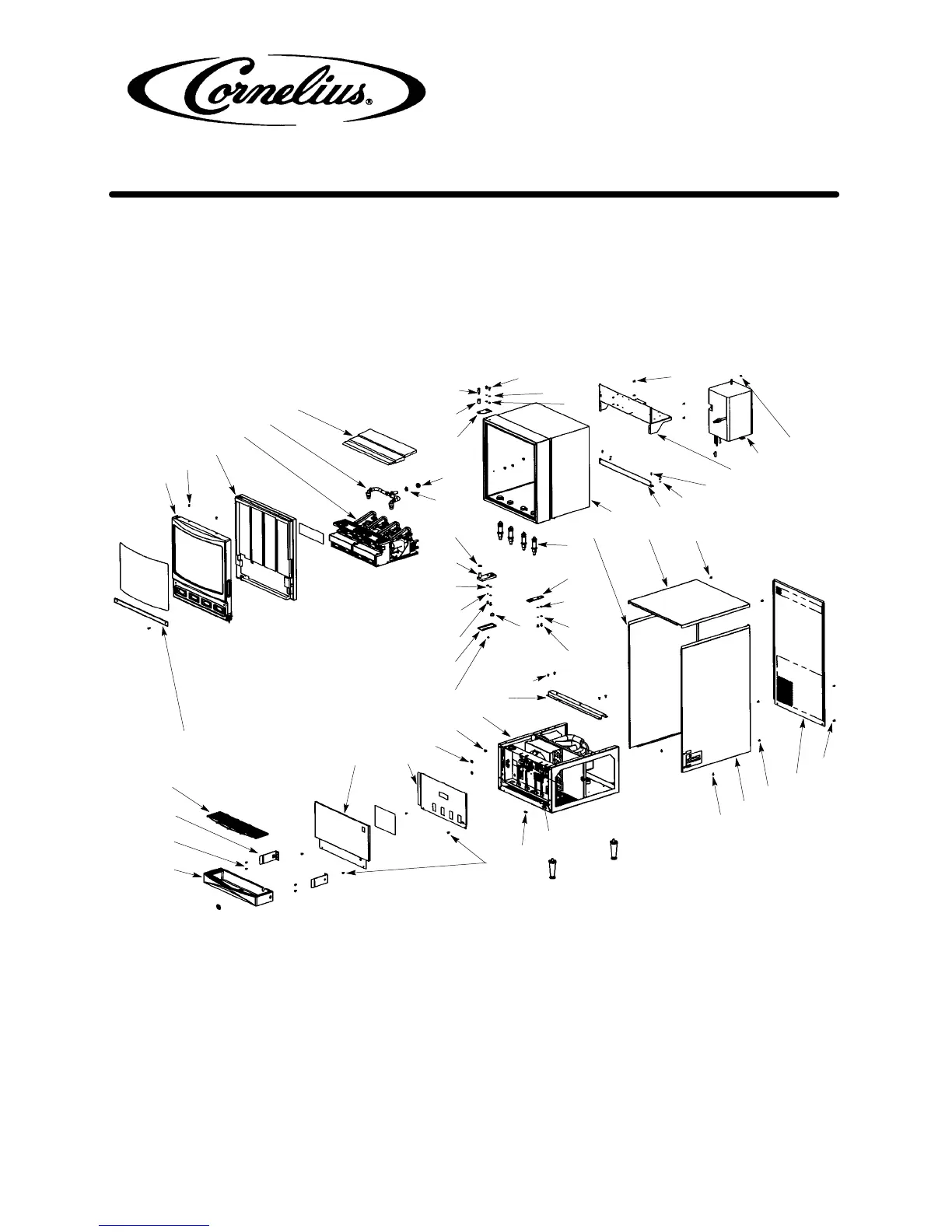 Cornelius®