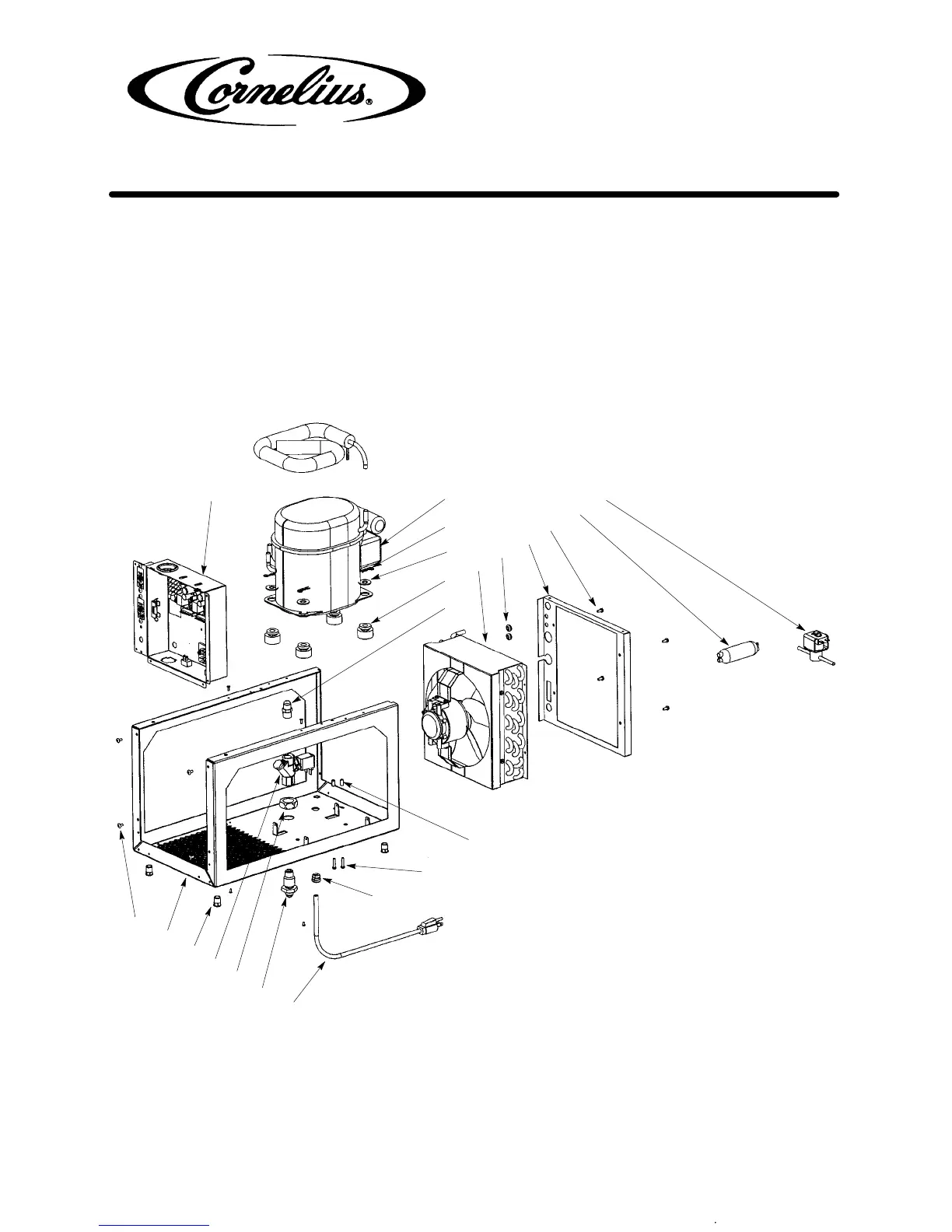 Cornelius®