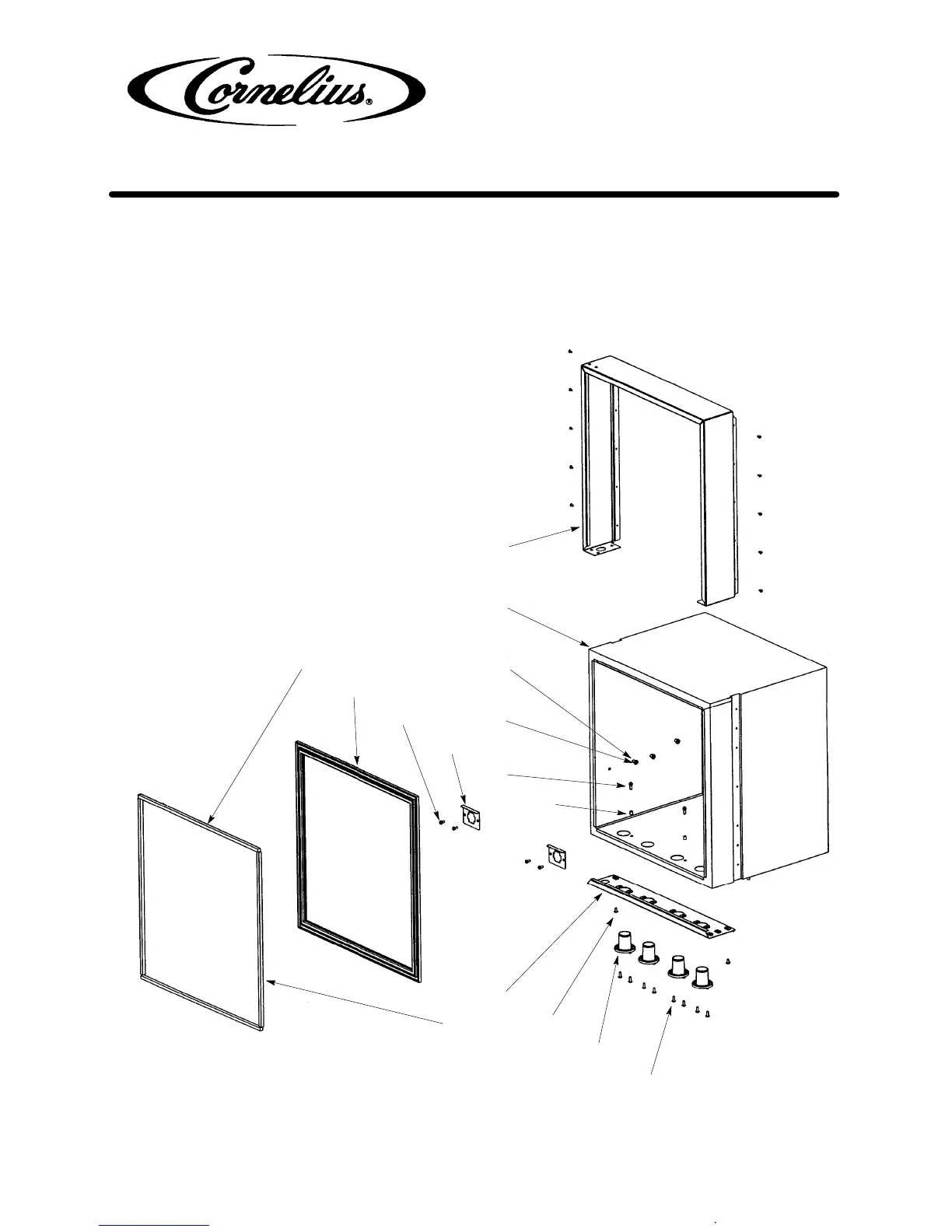 Cornelius®