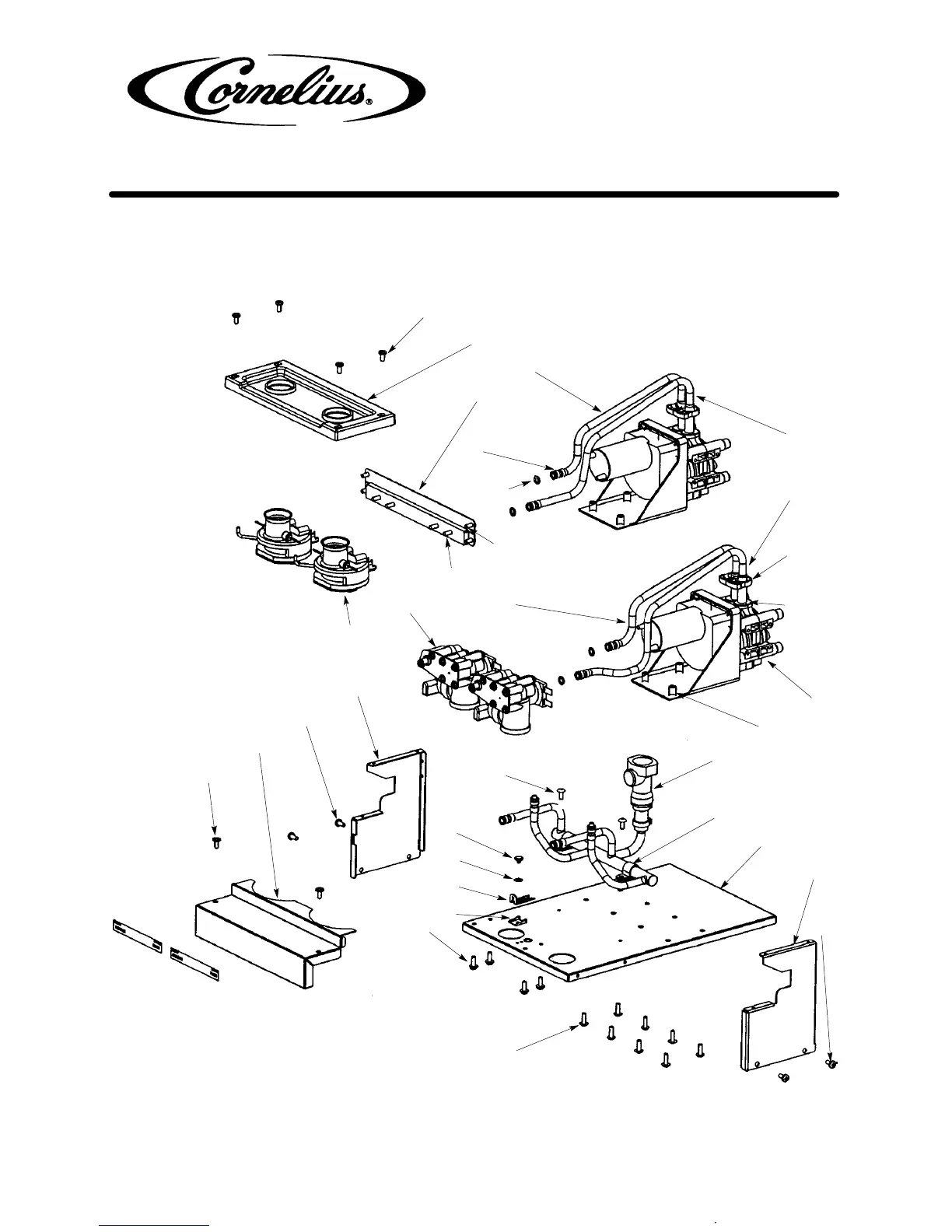 Cornelius®