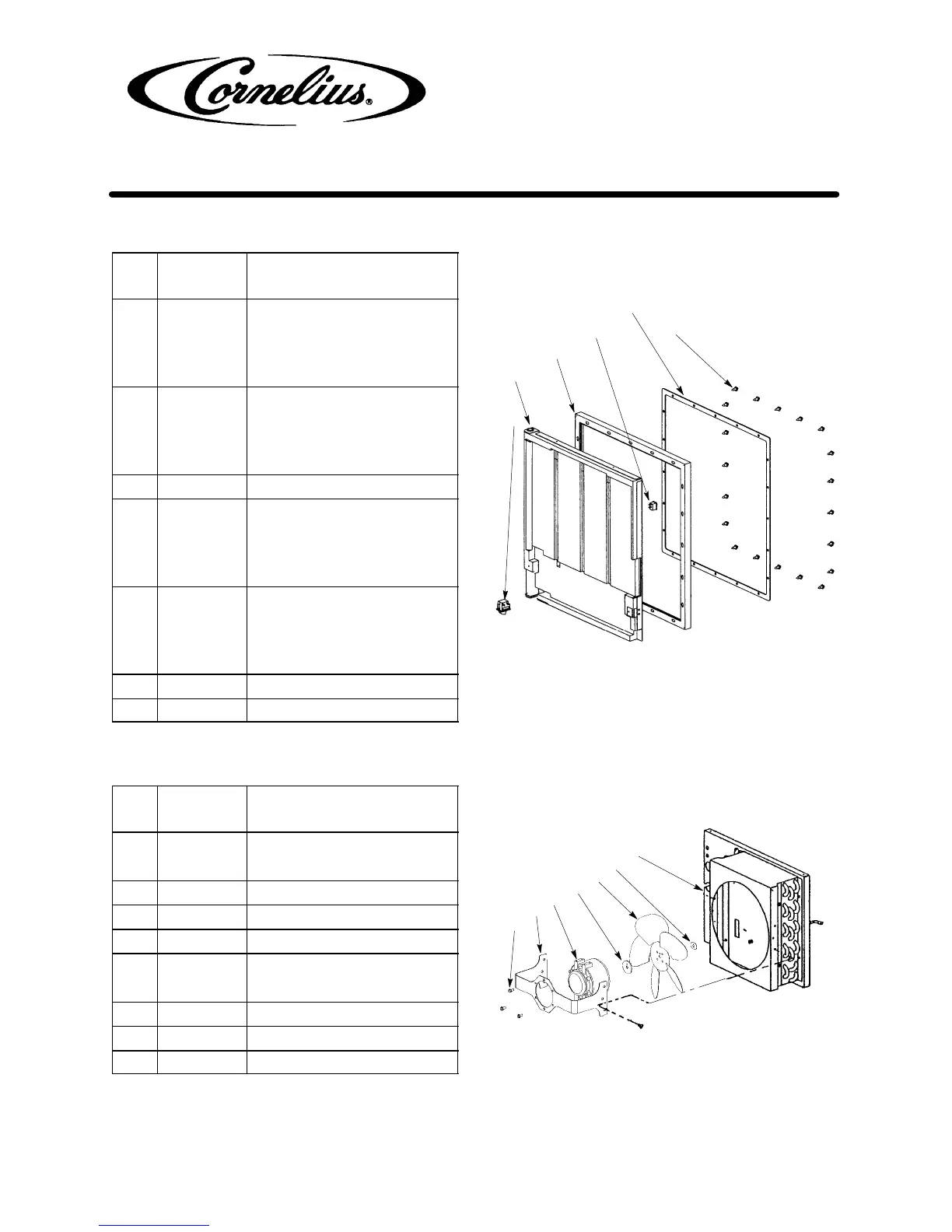 Cornelius®