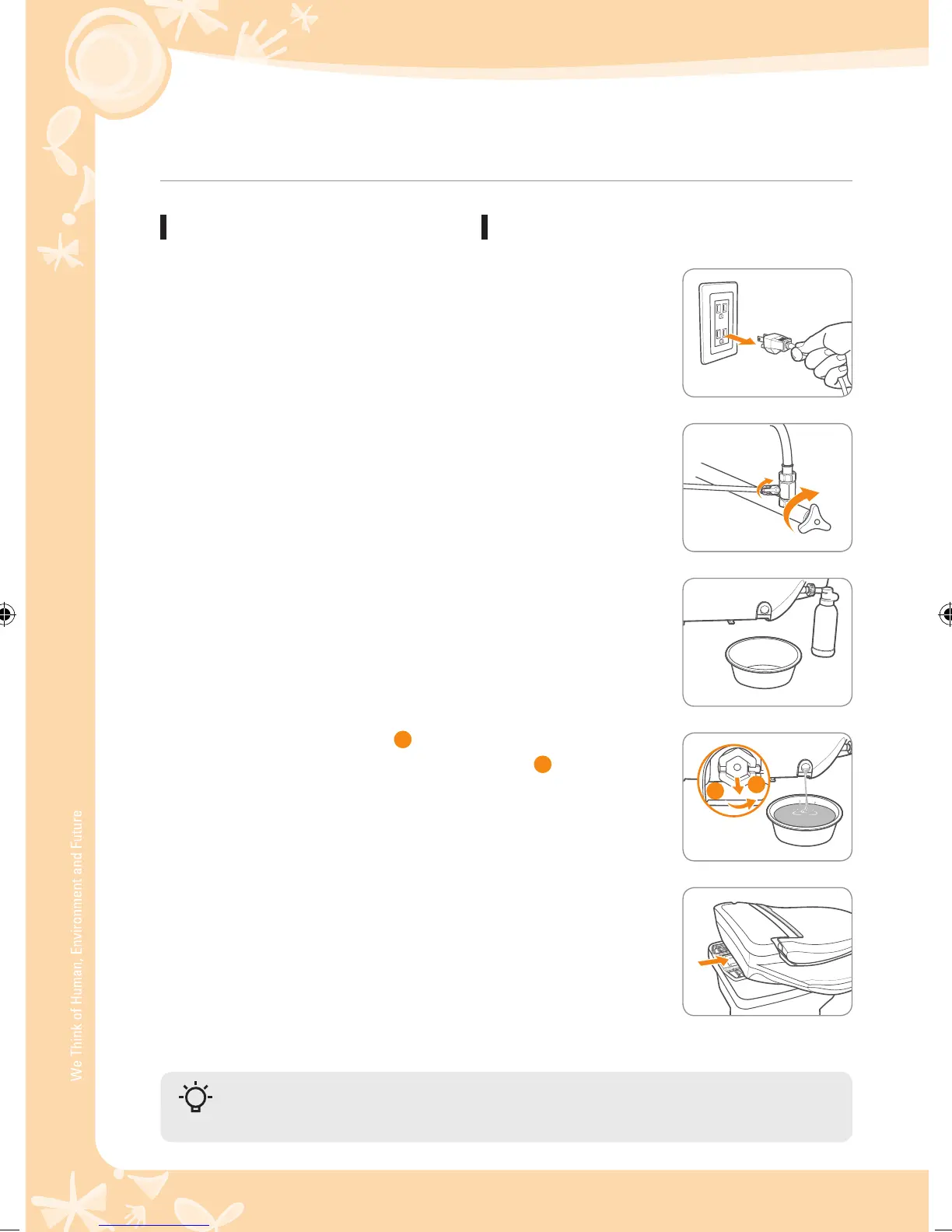 We Think of Human, Environment and Future