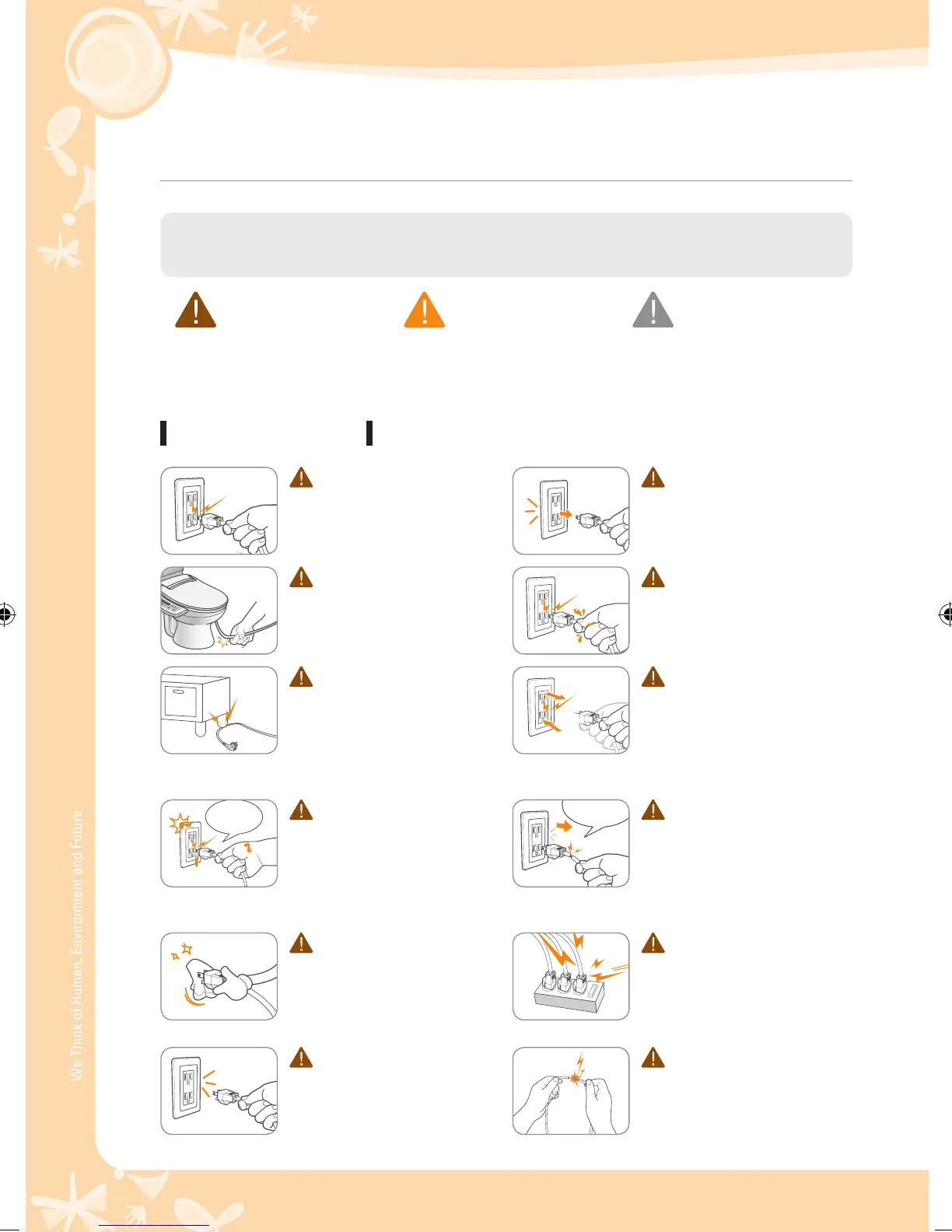 We Think of Human, Environment and Future