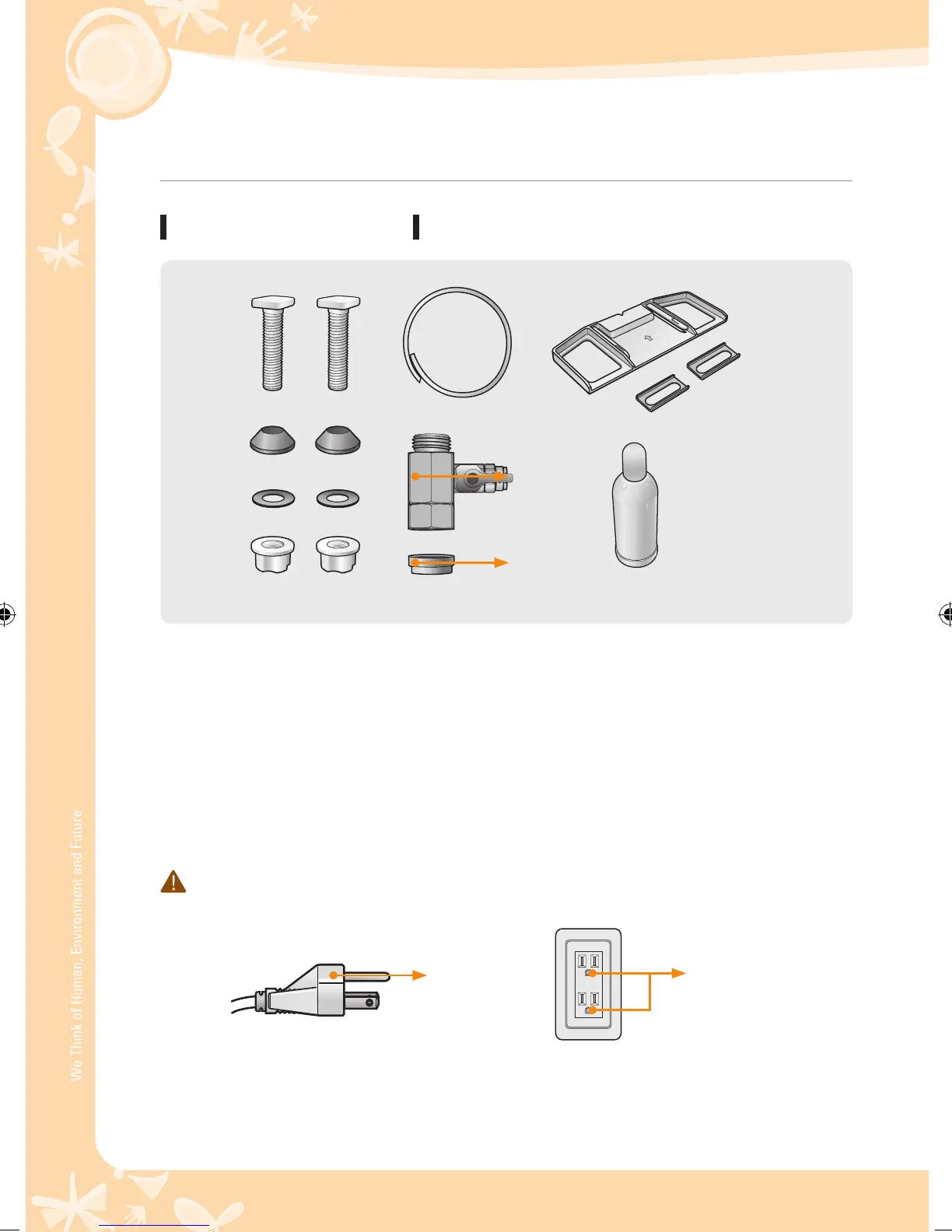 We Think of Human, Environment and Future