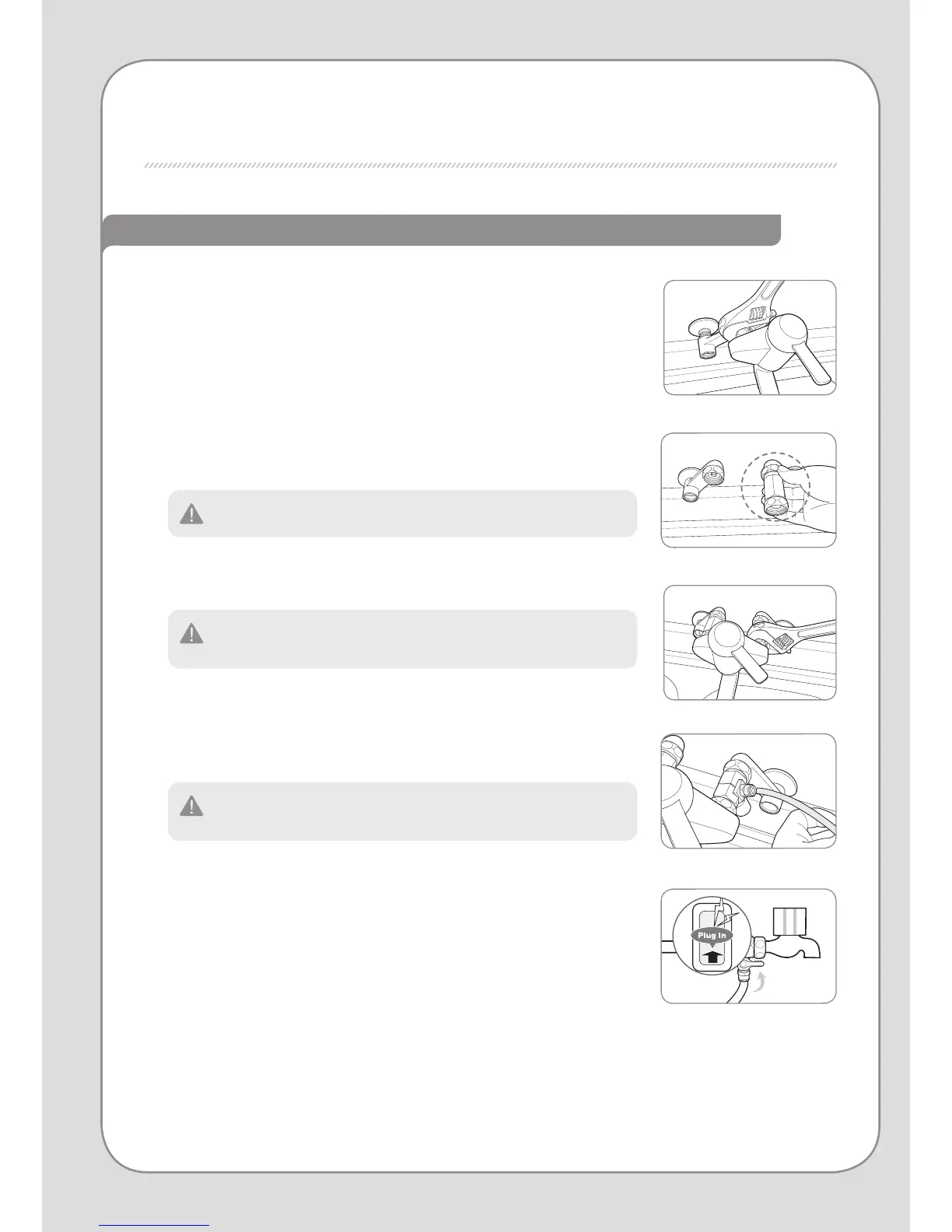 Plug In