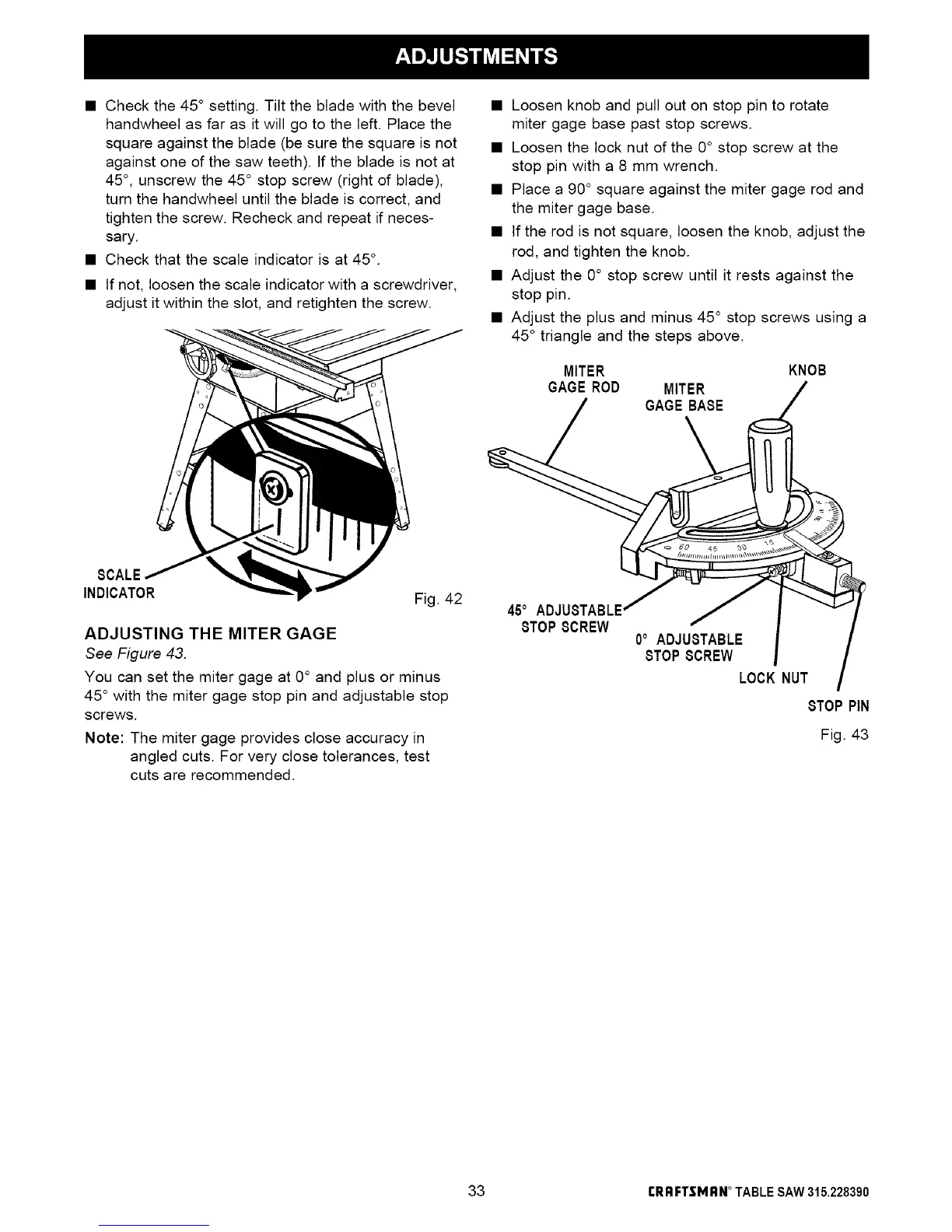 ADJUSTMENTS

■ Check the 45° setting. Tilt the blade with the bevel handwheel as far as it will go to the left. Place the square against the blade (be sure the square is not against one of the saw teeth). If the blade is not at 45°, unscrew the 45° stop screw (right of blade), turn the handwheel until the blade is correct, and tighten the screw. Recheck and repeat if necessary.

■ Check that the scale indicator is at 45°.

■ If not, loosen the scale indicator with a screwdriver, adjust it within the slot, and retighten the screw.

SCALE INDICATOR

Fig. 42

ADJUSTING THE MITER GAGE

See Figure 43.

You can set the miter gage at 0° and plus or minus 45° with the miter gage stop pin and adjustable stop screws.

Note: The miter gage provides close accuracy in angled cuts. For very close tolerances, test cuts are recommended.

■ Loosen knob and pull out on stop pin to rotate miter gage base past stop screws.

■ Loosen the lock nut of the 0° stop screw at the stop pin with a 8 mm wrench.

■ Place a 90° square against the miter gage rod and the miter gage base.

■ If the rod is not square, loosen the knob, adjust the rod, and tighten the knob.

■ Adjust the 0° stop screw until it rests against the stop pin.

■ Adjust the plus and minus 45° stop screws using a 45° triangle and the steps above.

MITER GAGE ROD

MITER GAGE BASE

KNOB

60 45 30 15

45° ADJUSTABLE STOP SCREW

0° ADJUSTABLE STOP SCREW

LOCK NUT

STOP PIN

Fig. 43

33

CRAFTSMAN® TABLE SAW 315.228390