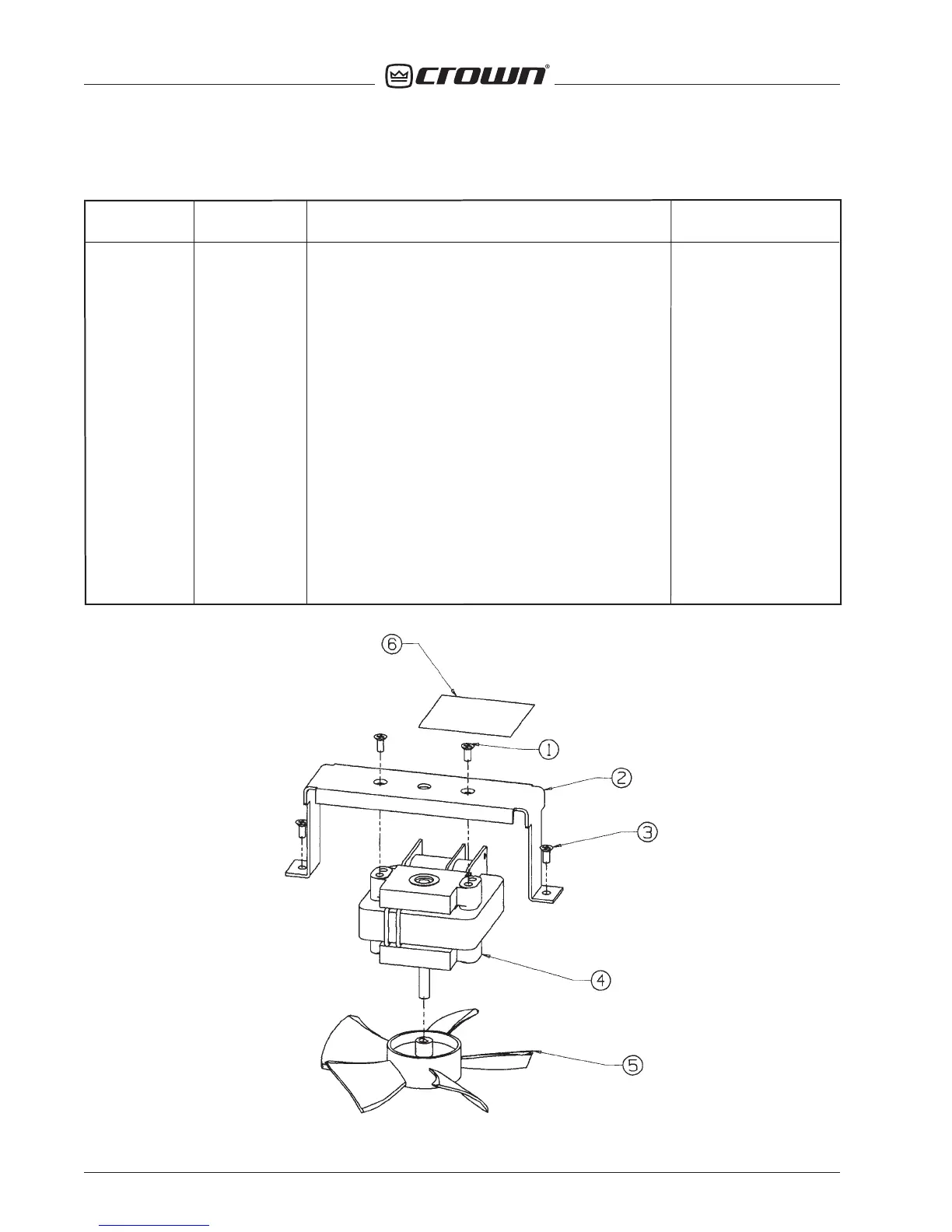 crown®

6

1

2

3

4

5