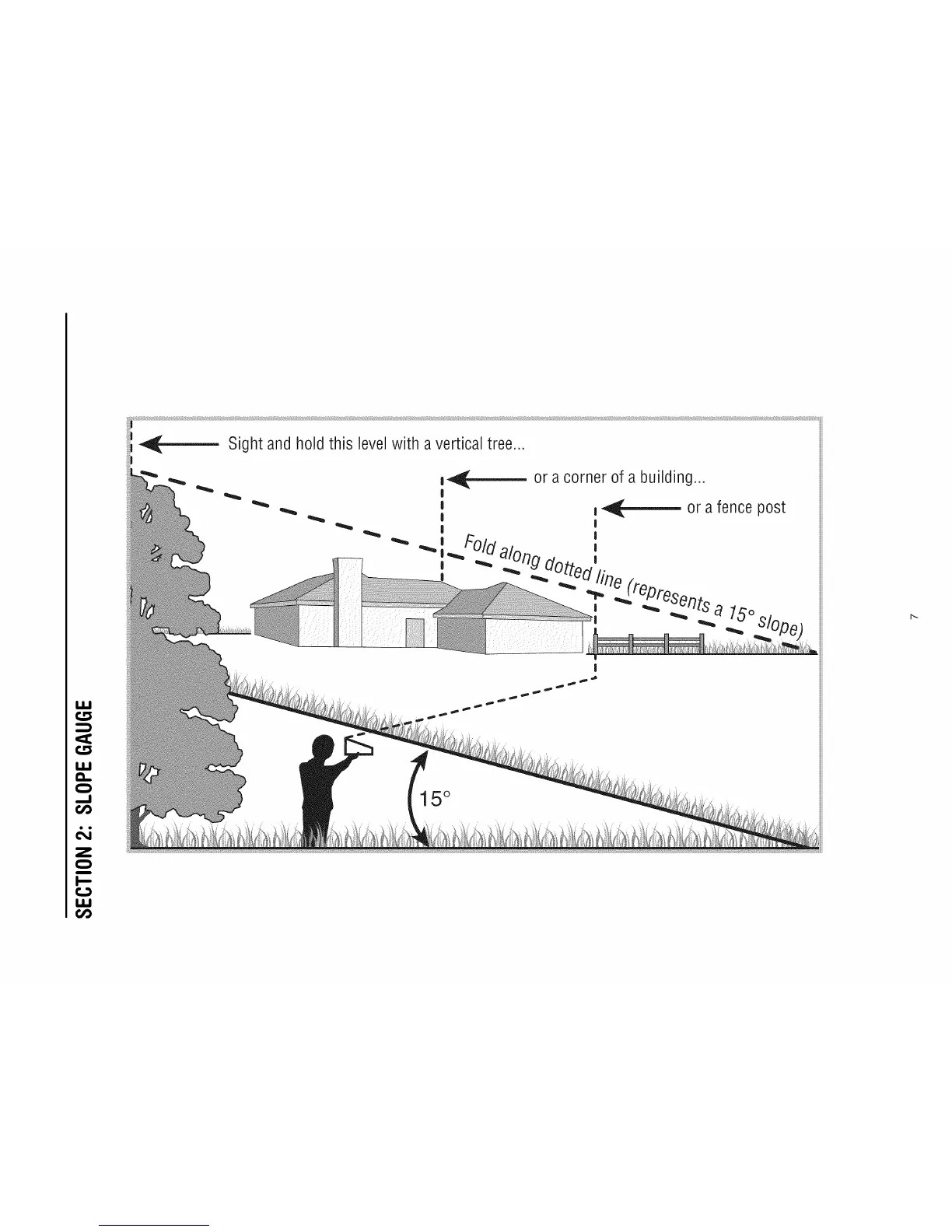 SECTION 2: SLOPE GAUGE

Sight and hold this level with a vertical tree...

or a corner of a building...

or a fence post

Fold along dotted line (represents a 15° slope)

15°

7