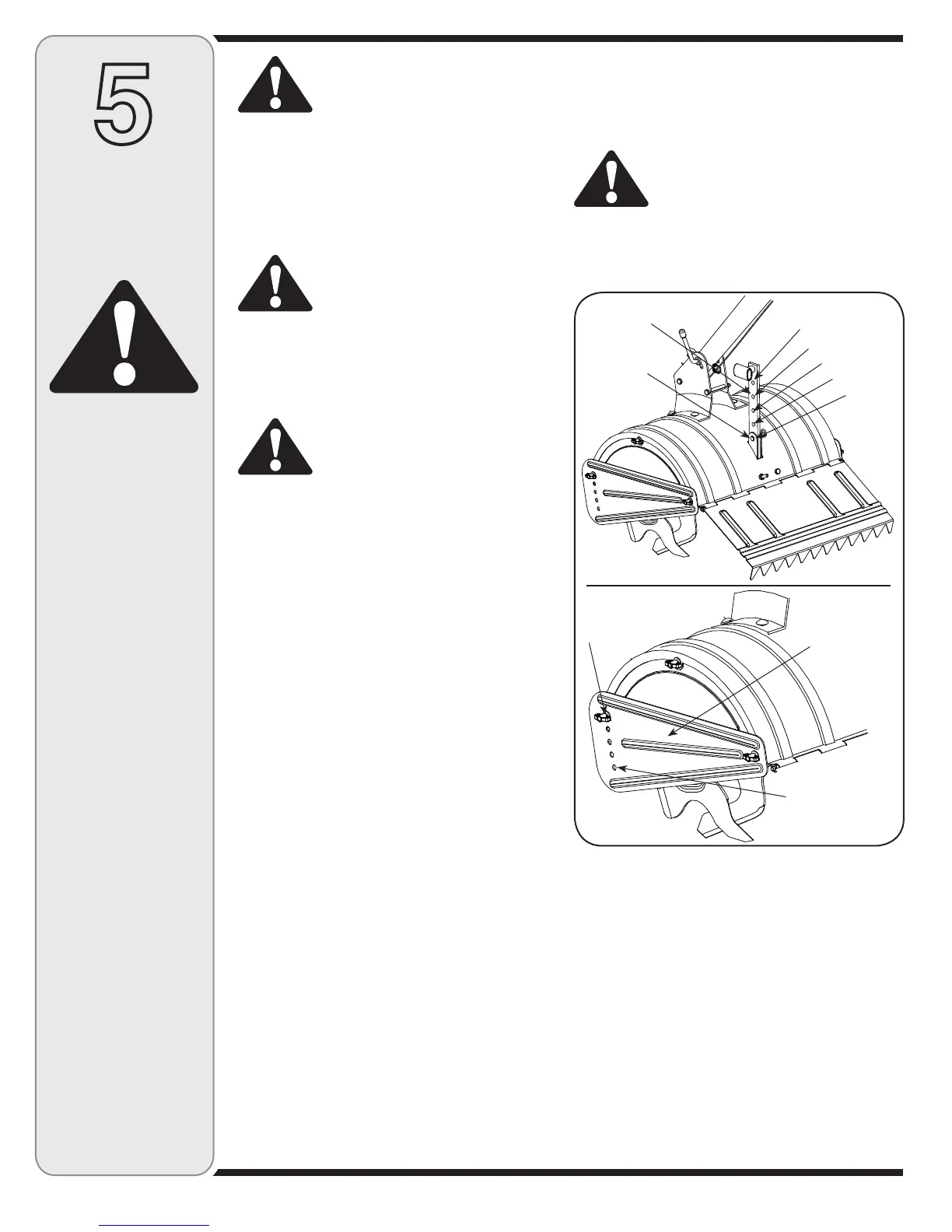 5