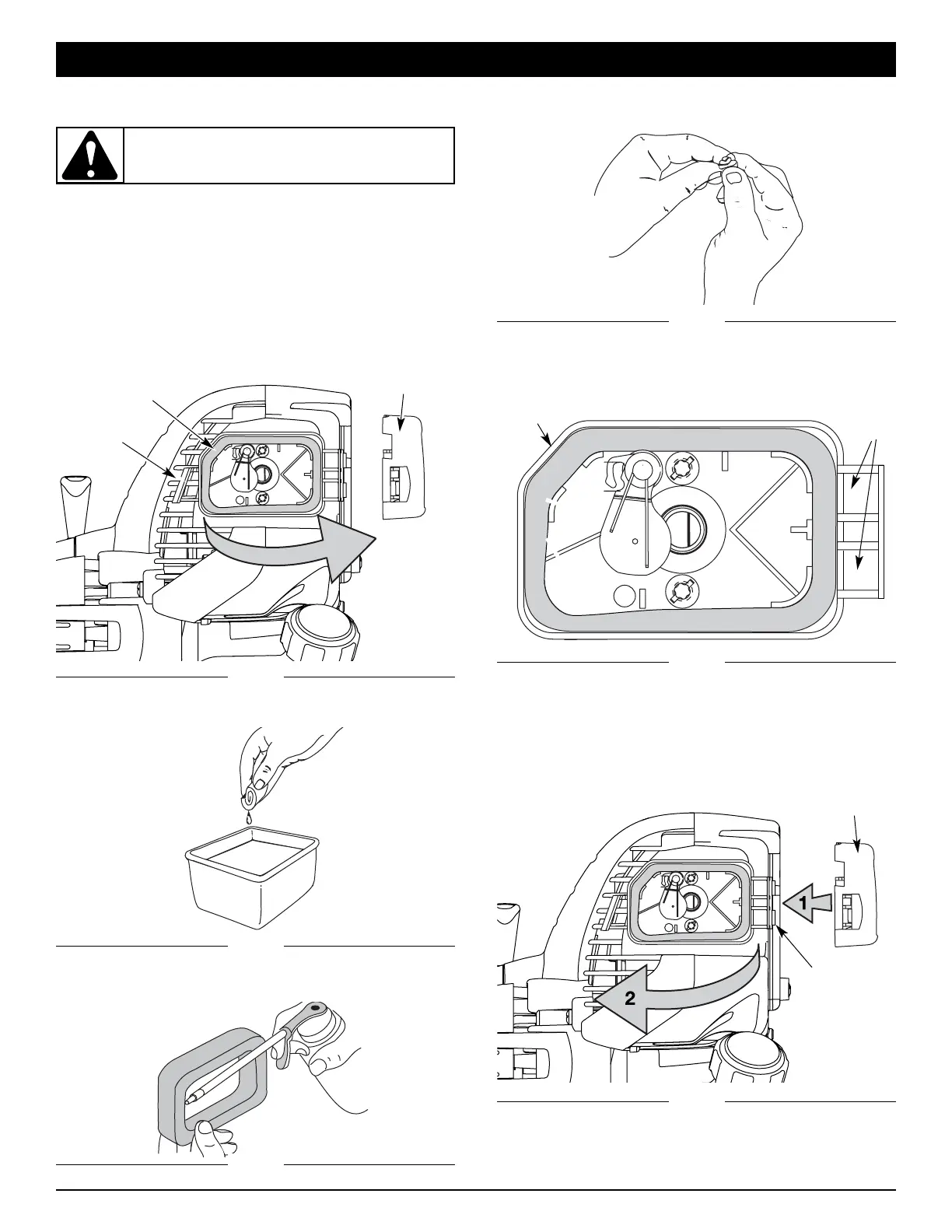 1

2