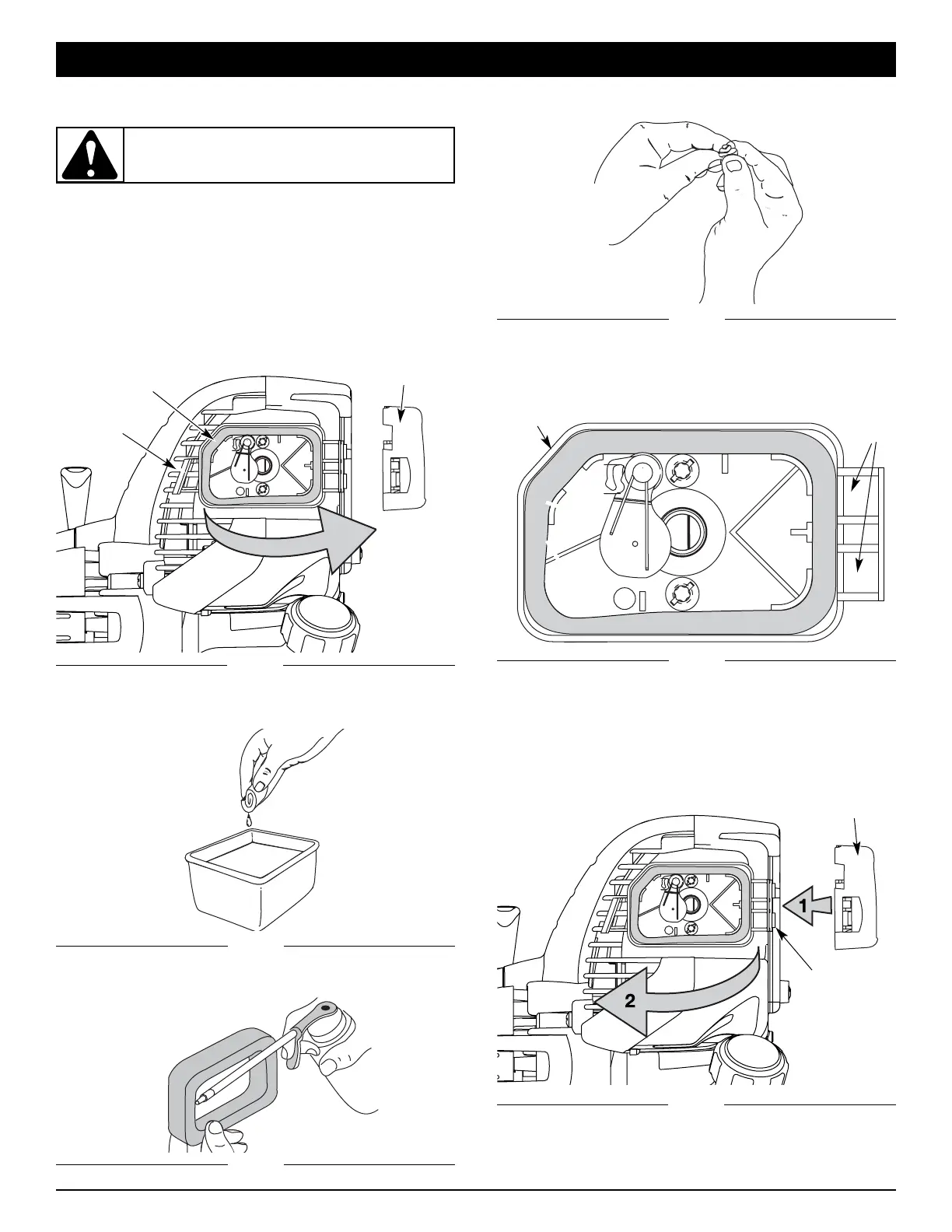 1

2