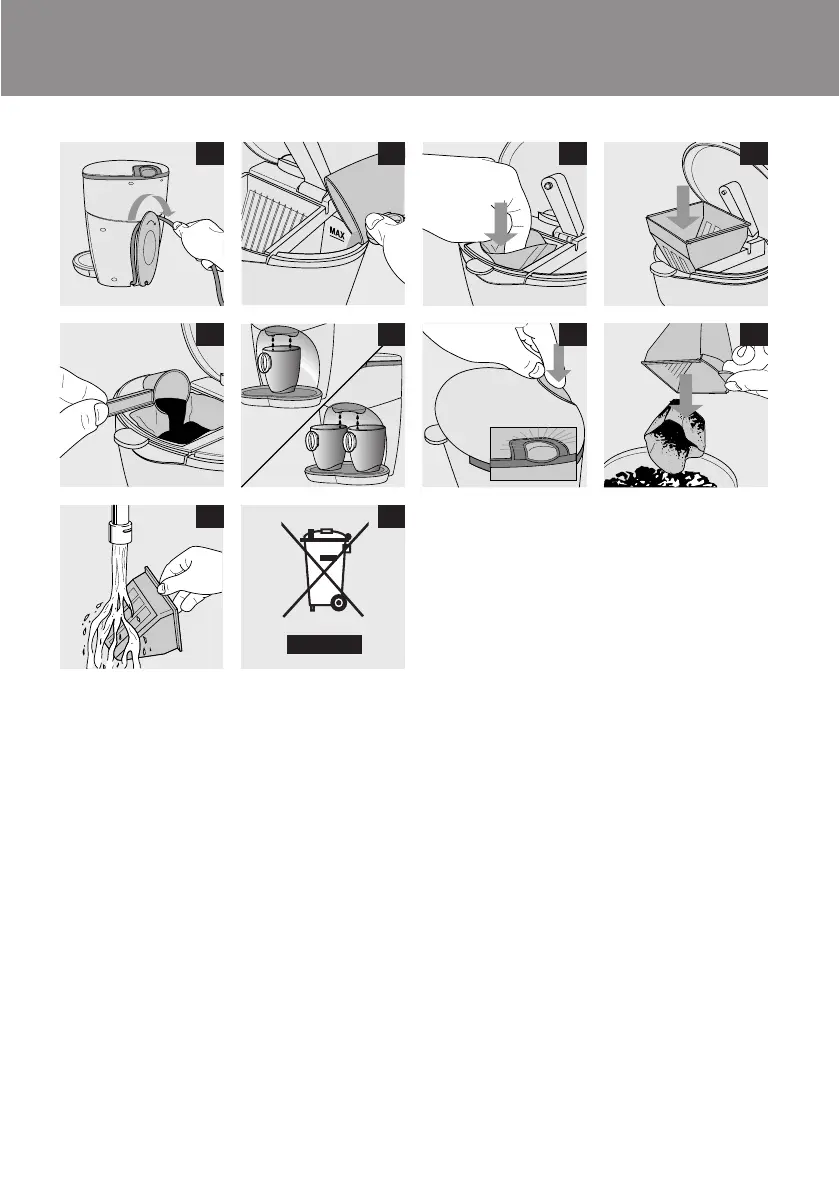 MAX