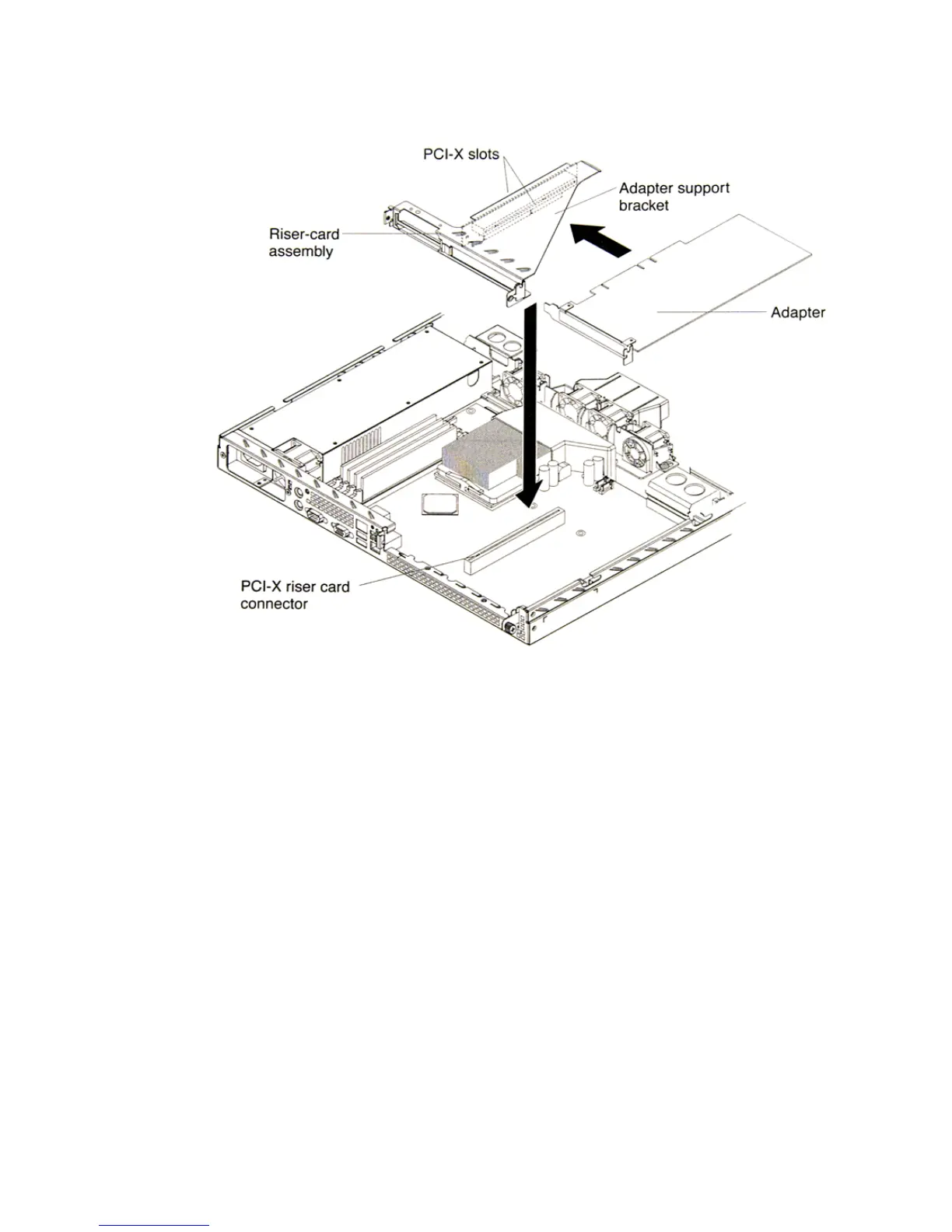 PCI-X slots

Adapter support bracket

Riser-card assembly

Adapter

PCI-X riser card connector