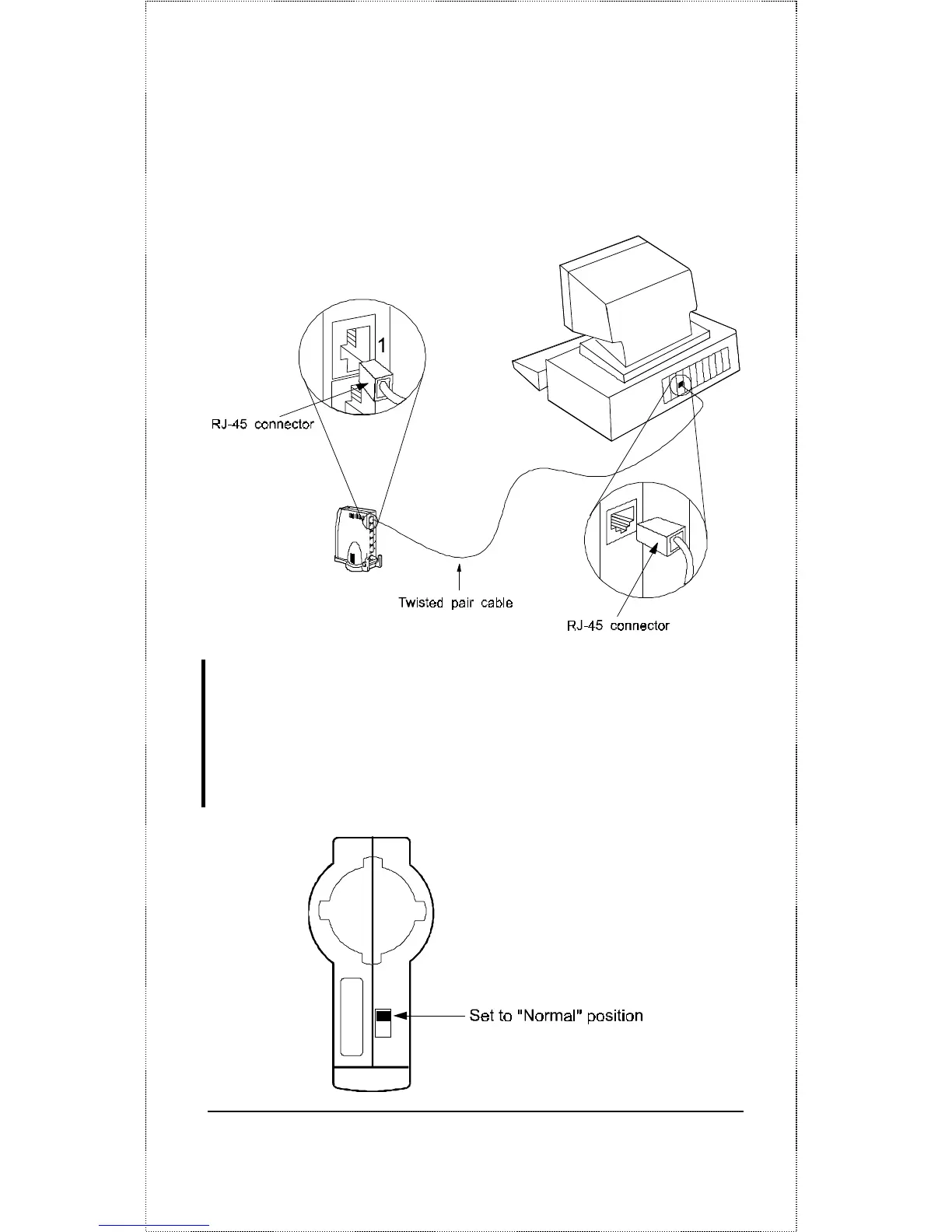 1

RJ-45 connector

Twisted pair cable

RJ-45 connector

Set to "Normal" position