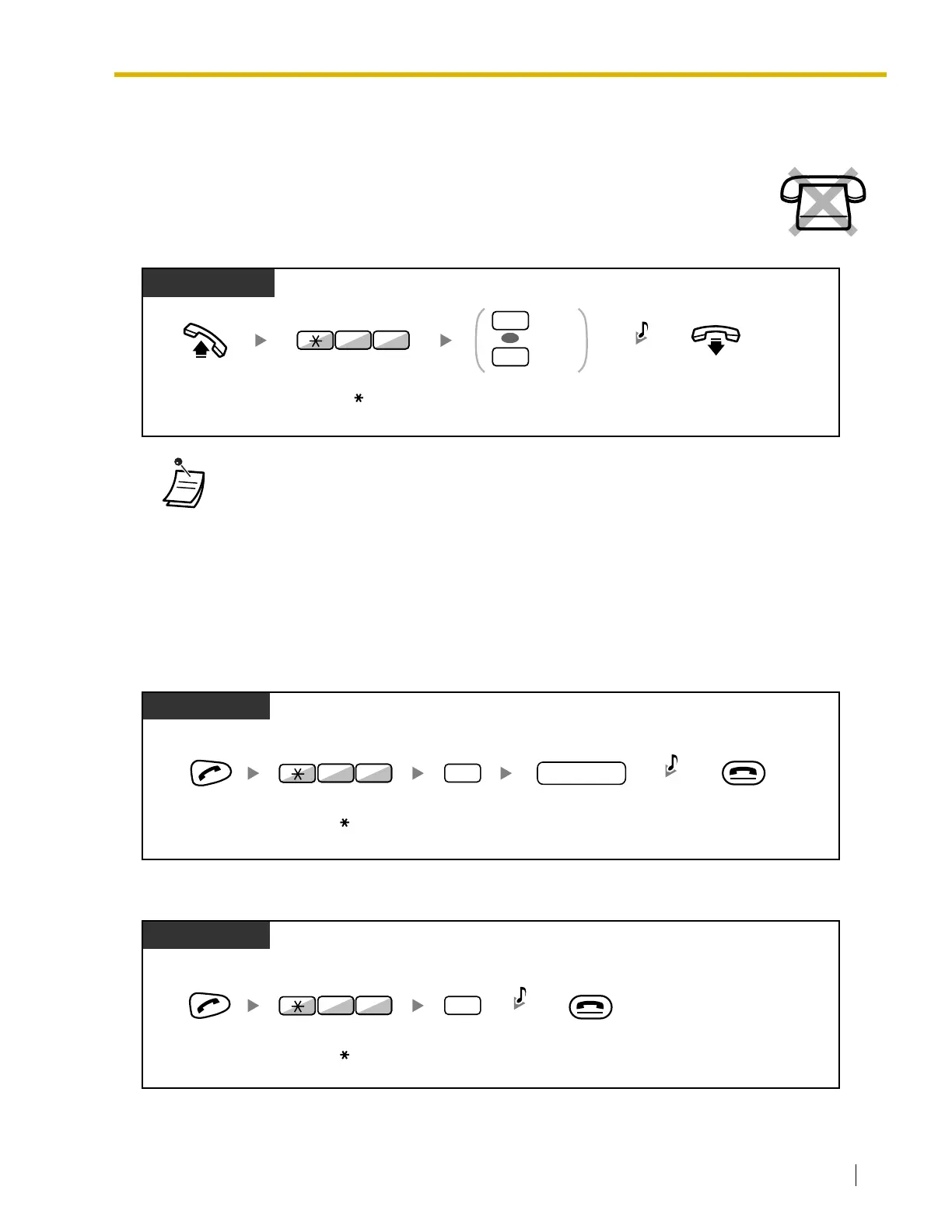 $*$

$*$

$*$