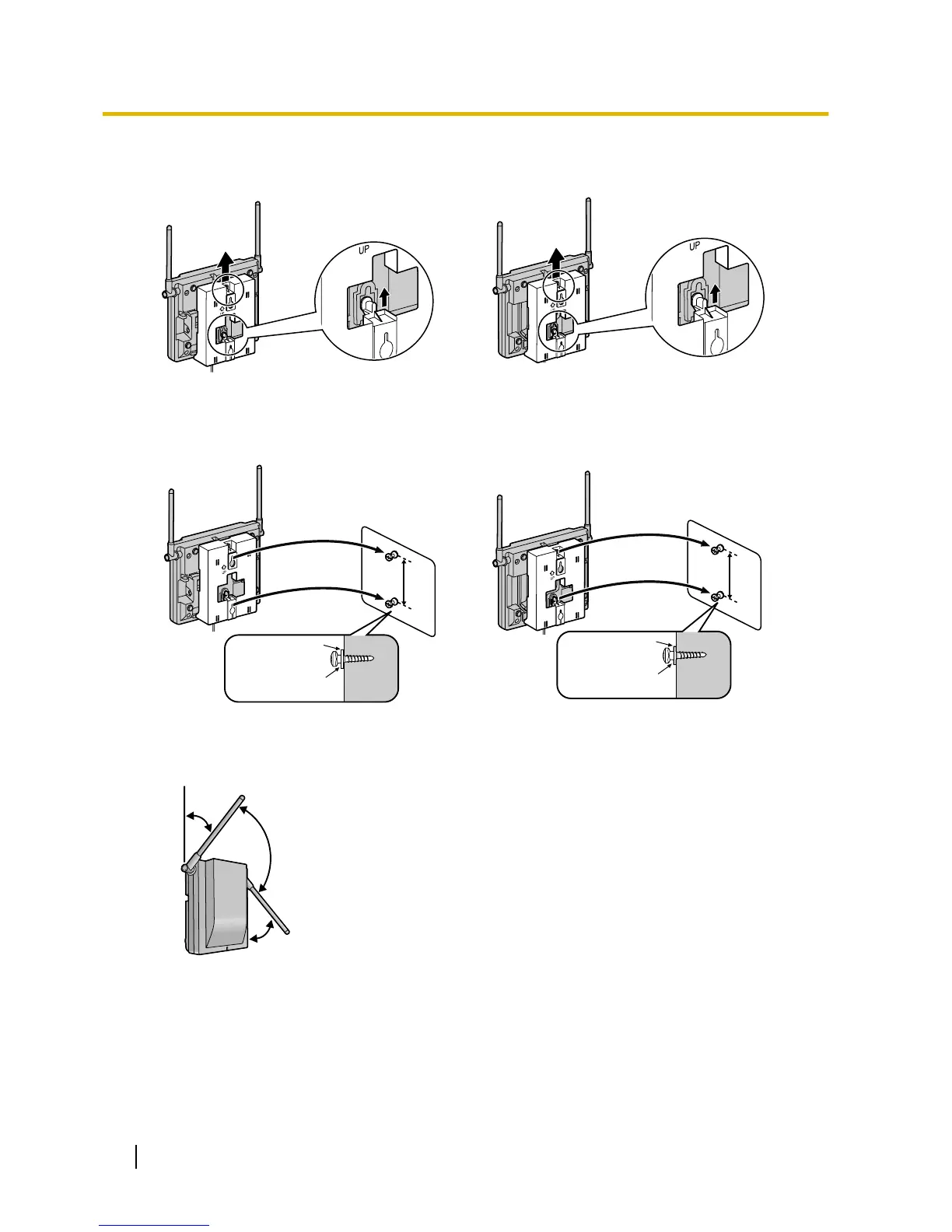 UP

UP