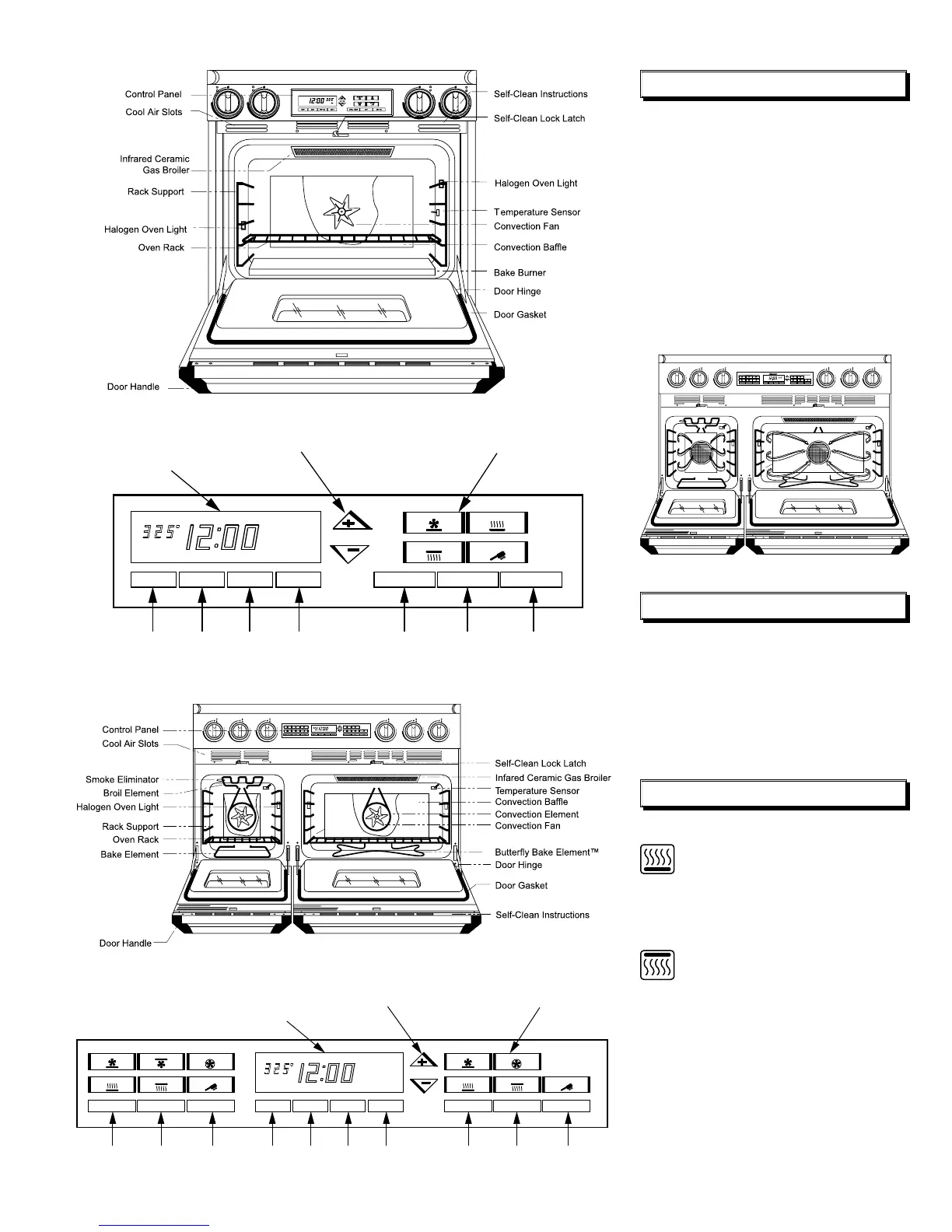 Control Panel
Cool Air Slots
Infrared Ceramic Gas Broiler
Rack Support
Halogen Oven Light
Oven Rack
Door Handle
Self-Clean Instructions
Self-Clean Lock Latch
Halogen Oven Light
Temperature Sensor
Convection Fan
Convection Baffle
Bake Burner
Door Hinge
Door Gasket

325° 12:00

Control Panel
Cool Air Slots
Smoke Eliminator
Broil Element
Halogen Oven Light
Rack Support
Oven Rack
Bake Element
Door Handle
Self-Clean Lock Latch
Infared Ceramic Gas Broiler
Temperature Sensor
Convection Baffle
Convection Element
Convection Fan
Butterfly Bake Element™
Door Hinge
Door Gasket
Self-Clean Instructions

325° 12:00