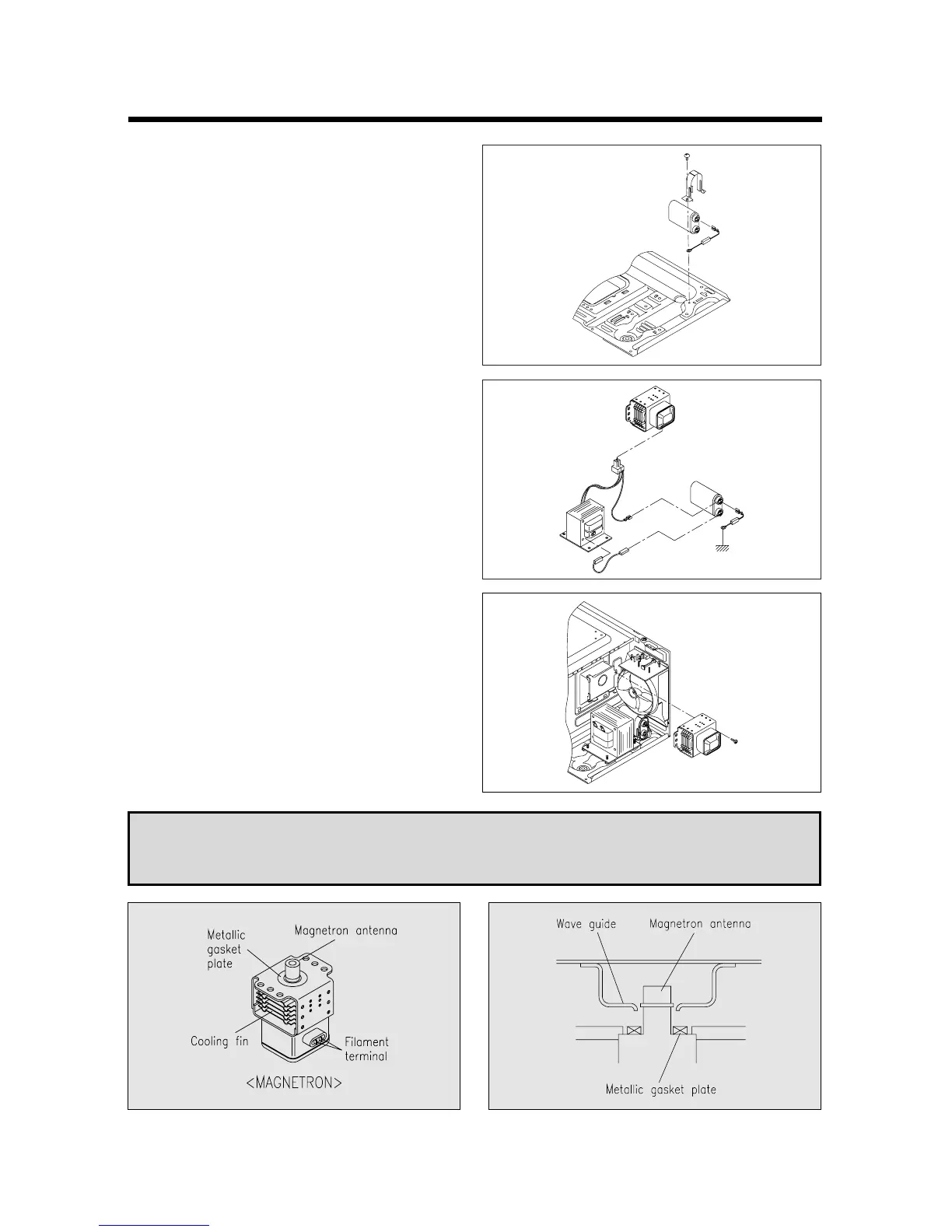 Metallic gasket plate

Magnetron antenna

Cooling fin

Filament terminal

<MAGNETRON>

Wave guide

Magnetron antenna

Metallic gasket plate