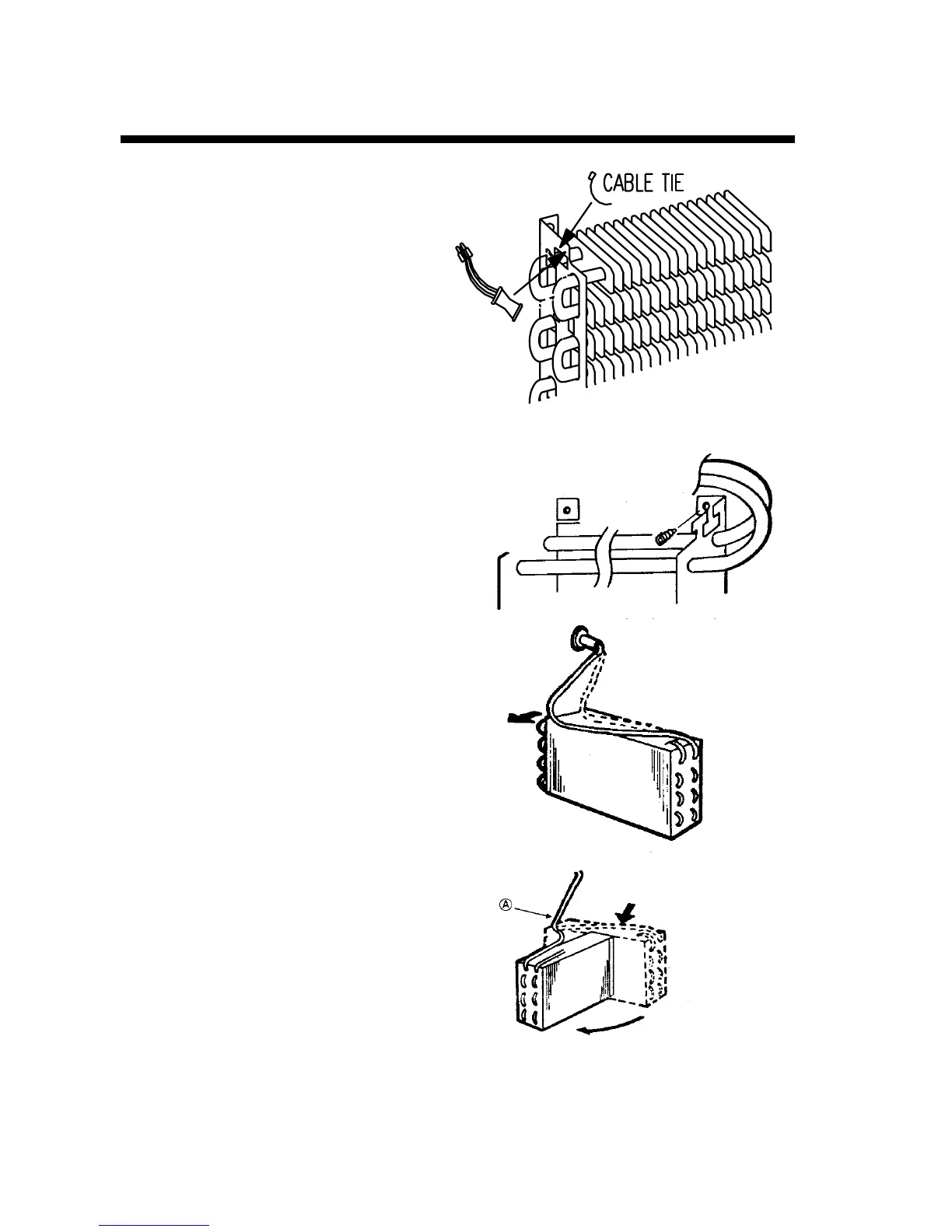 CABLE TIE

Ⓐ