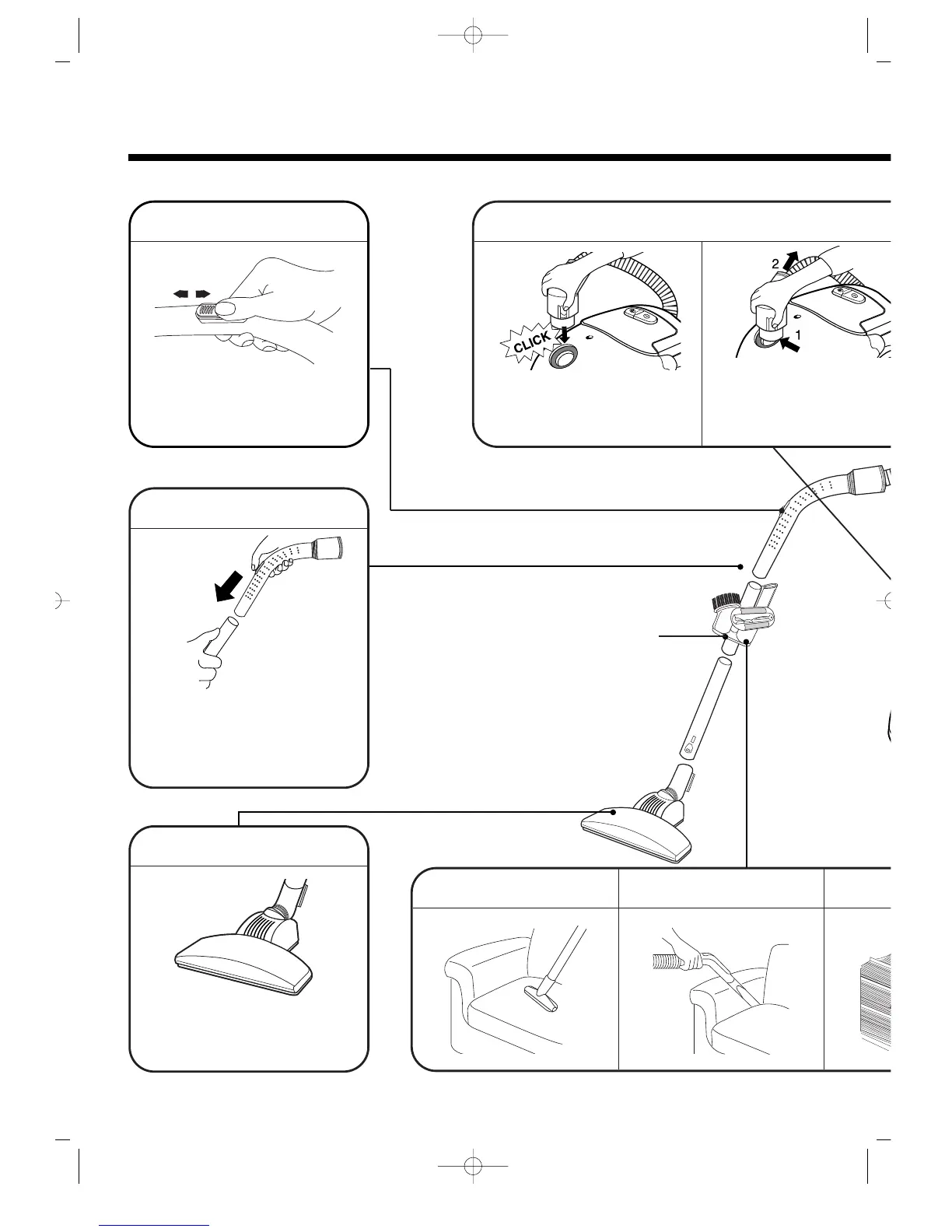 CLICK

2

1