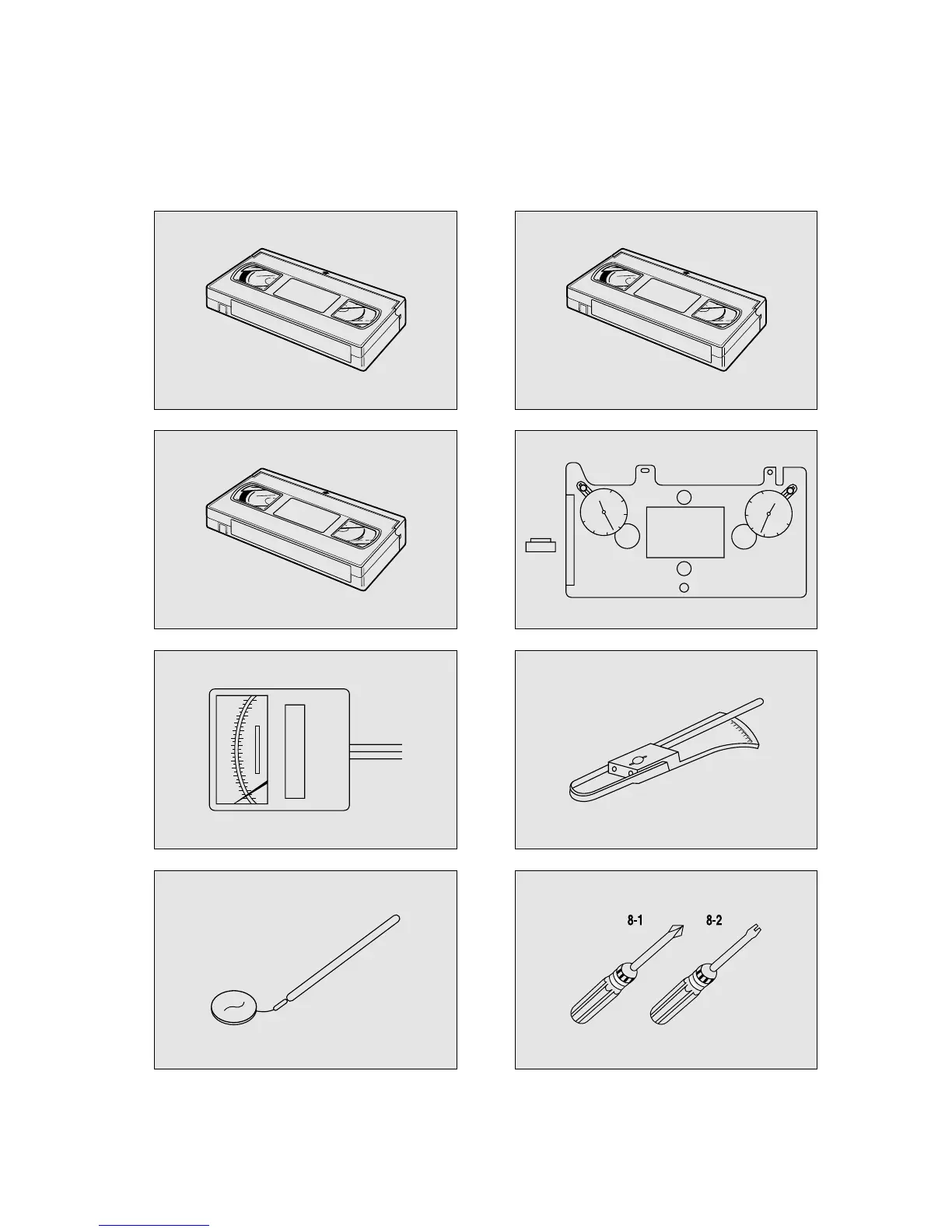 8-1 8-2