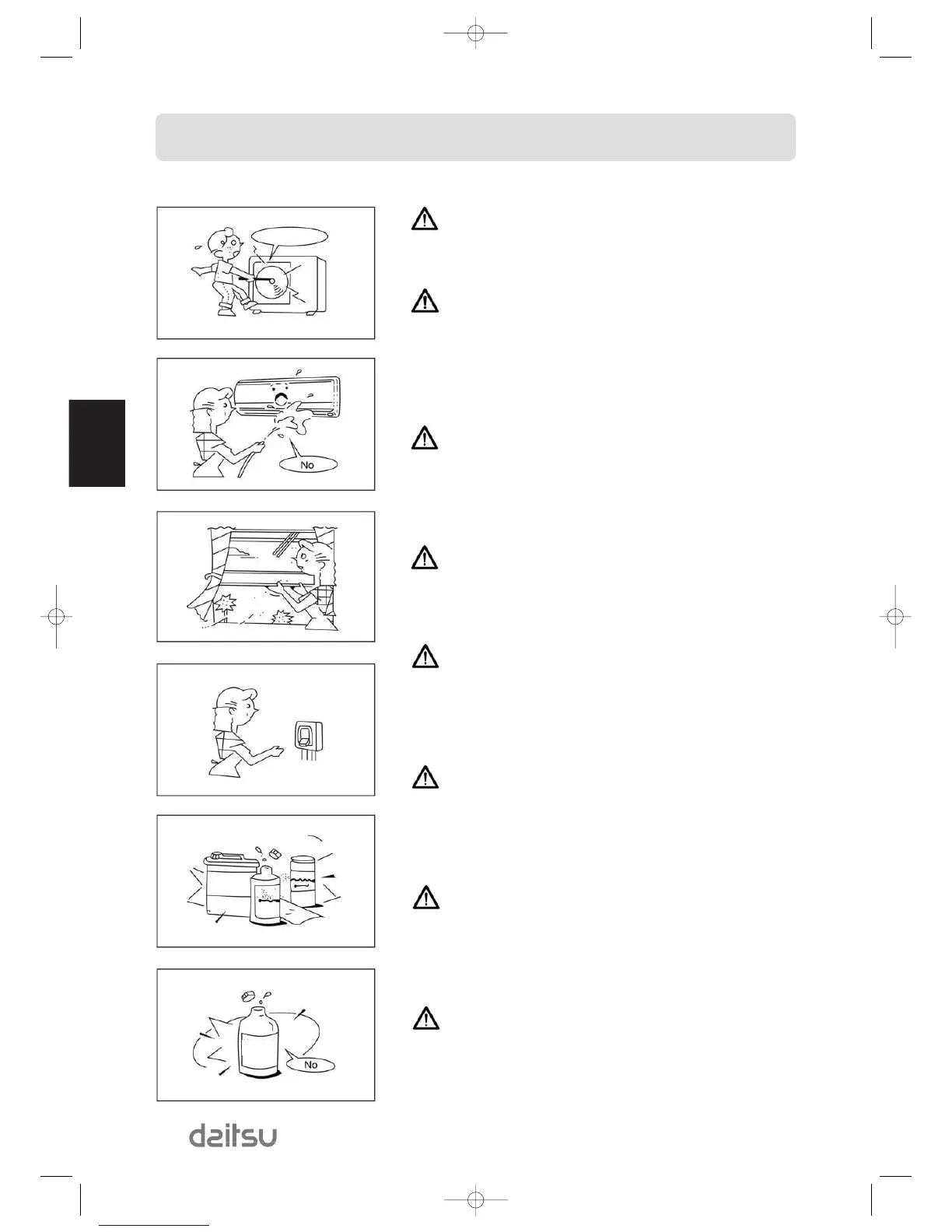 No

No

daitsu