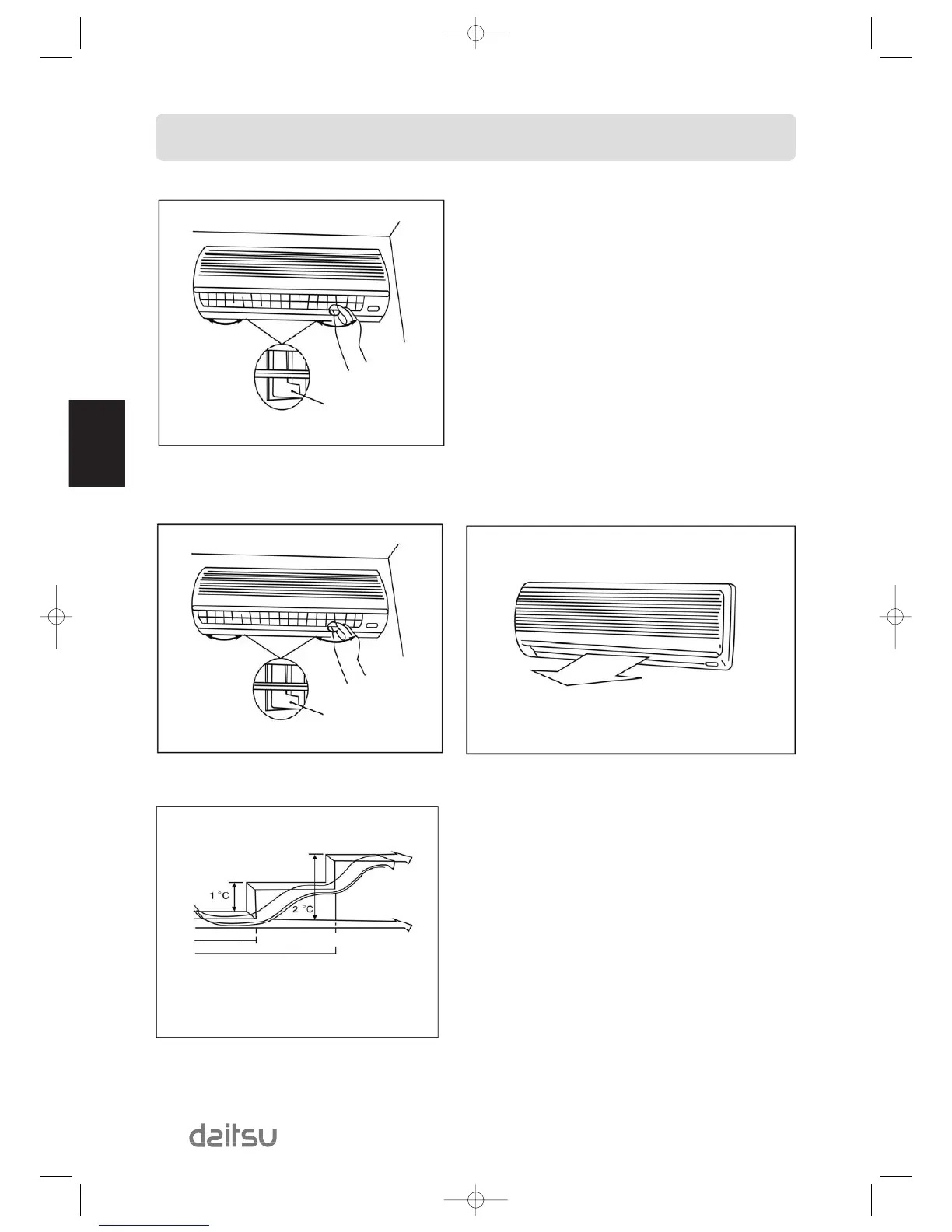 1 °C

2 °C

daitsu