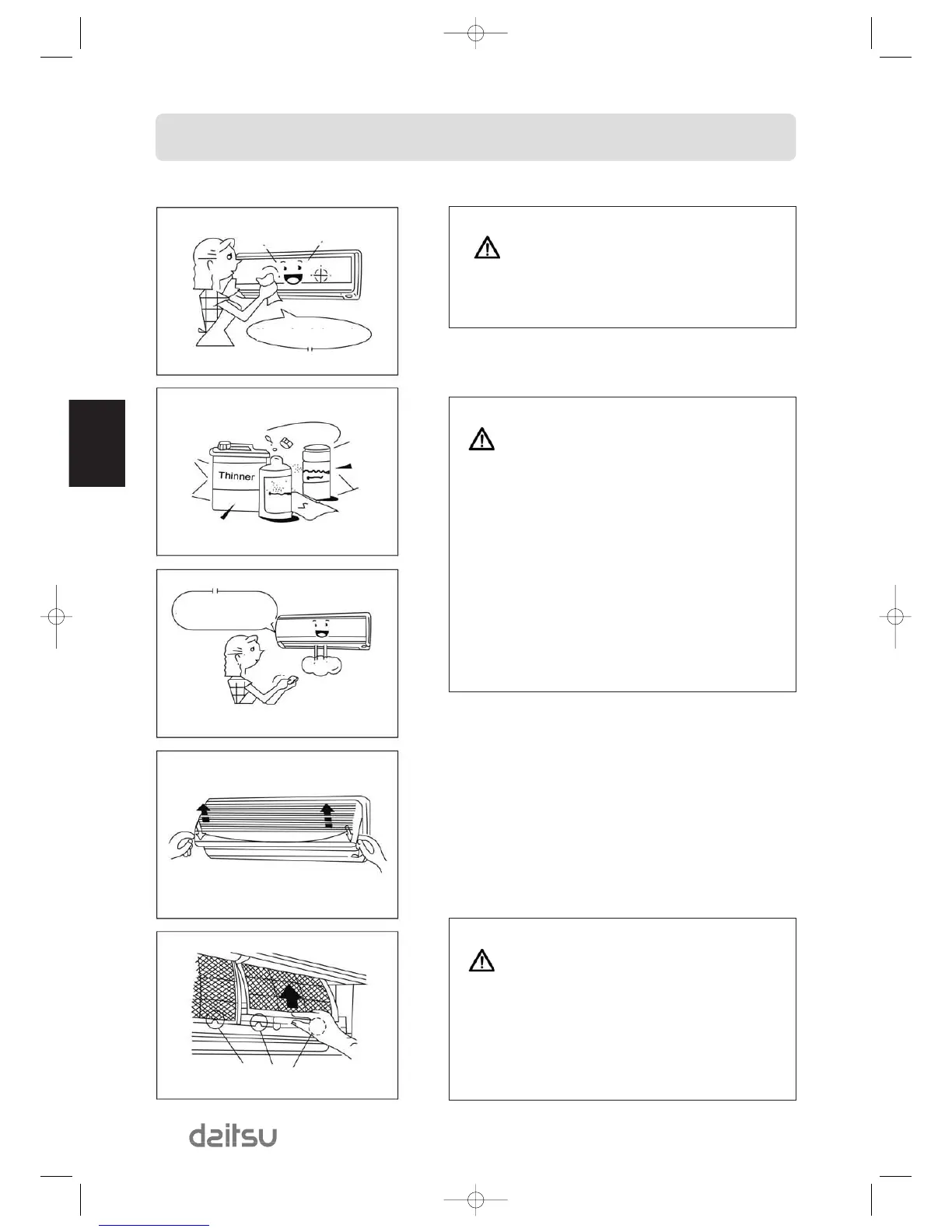 Thinner

daitsu