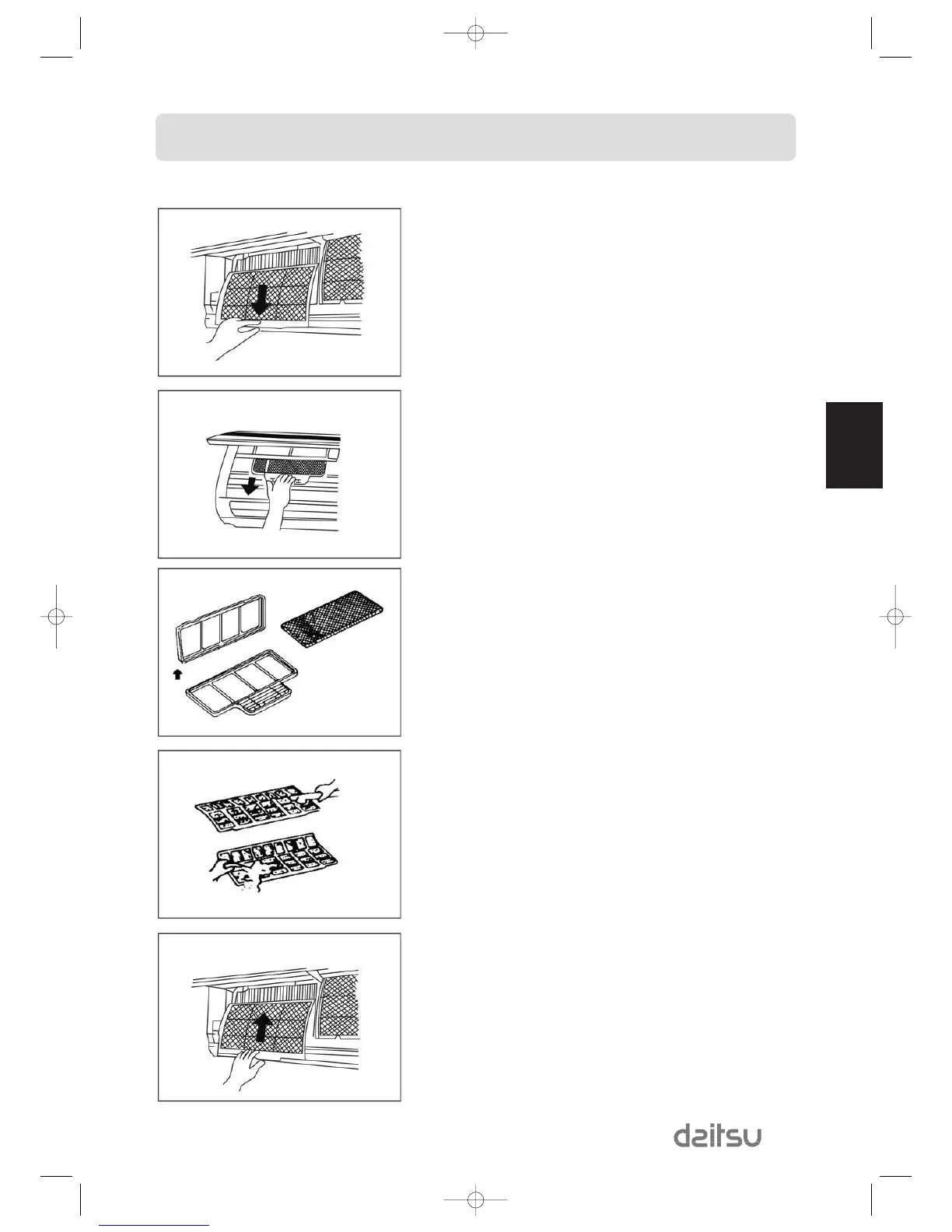 daitsu