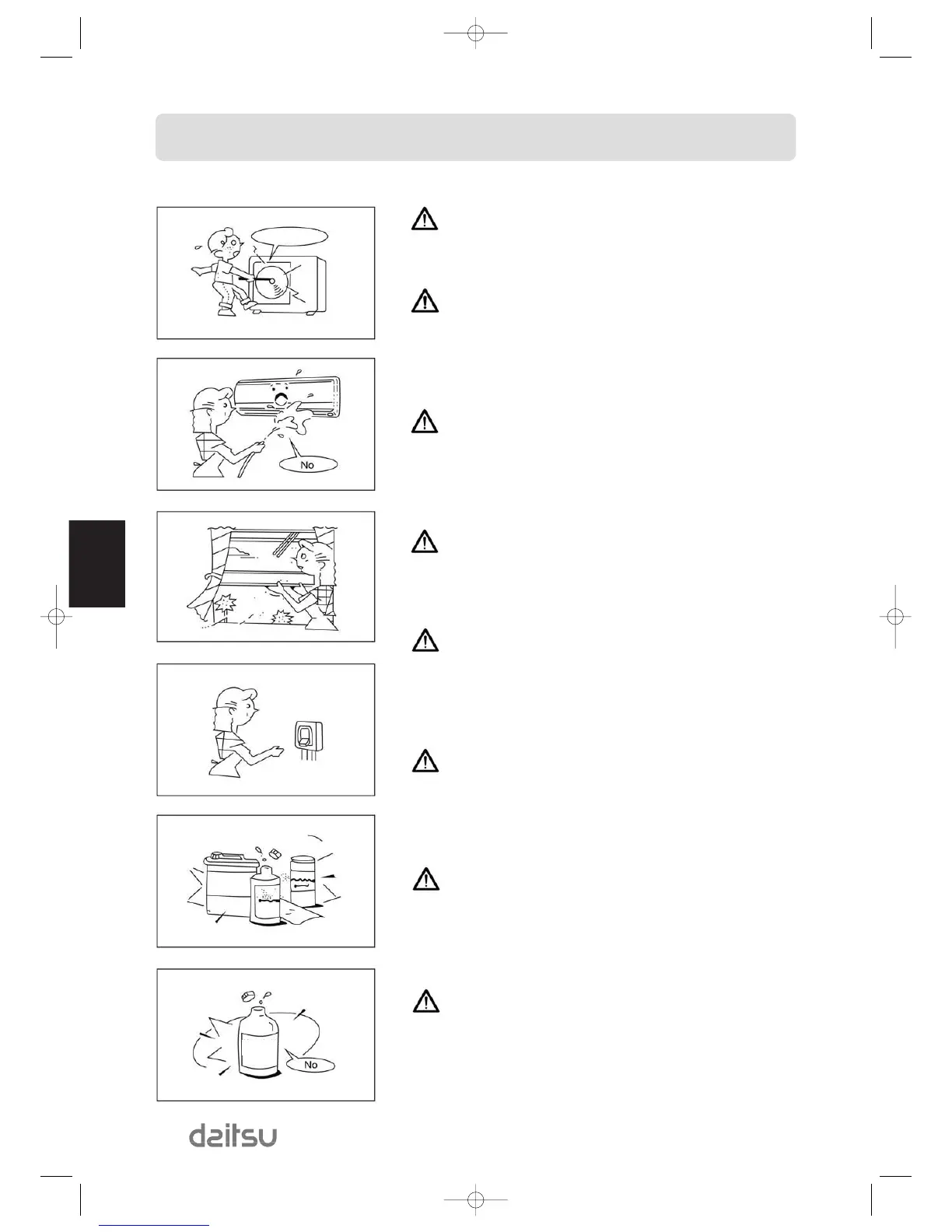 No

No

daitsu