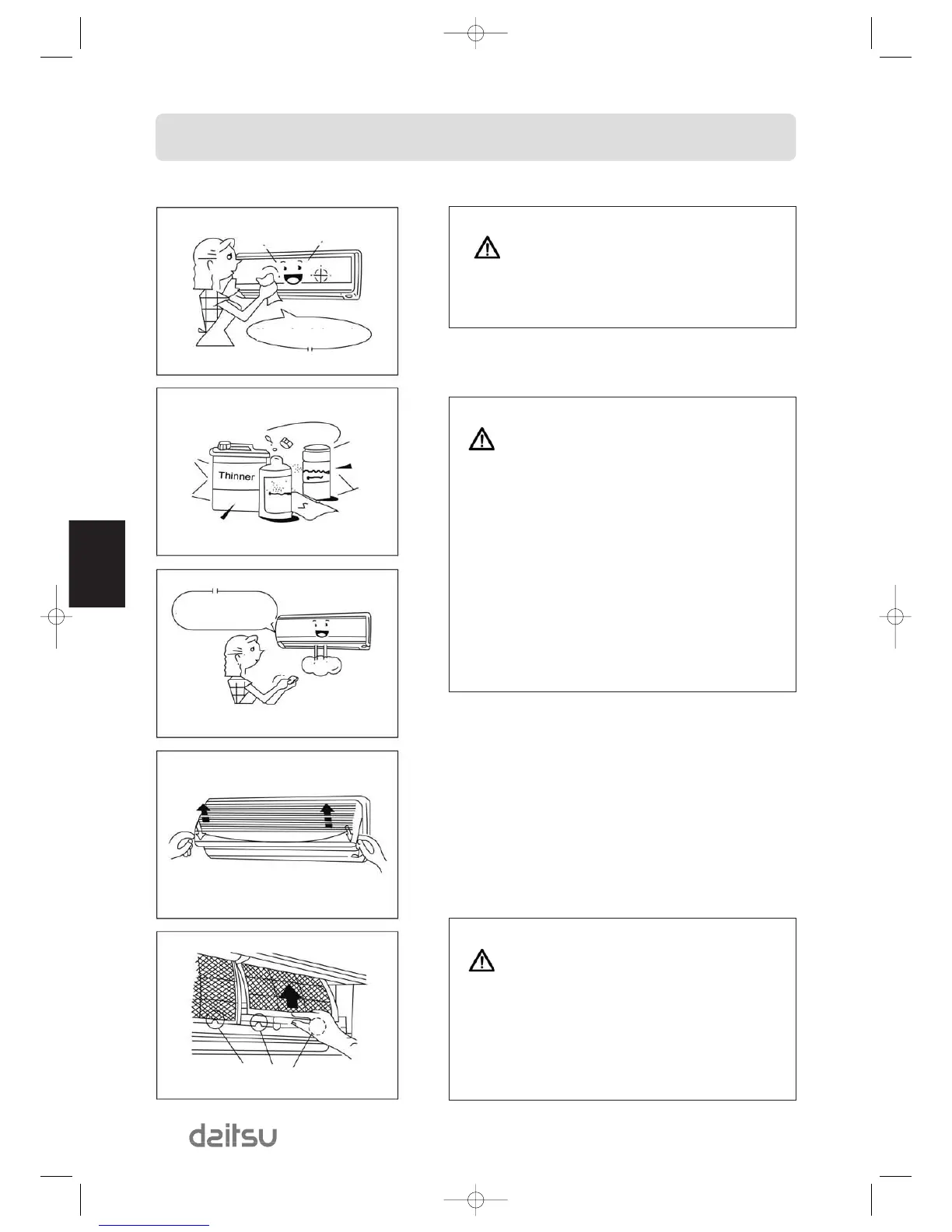 Thinner

daitsu