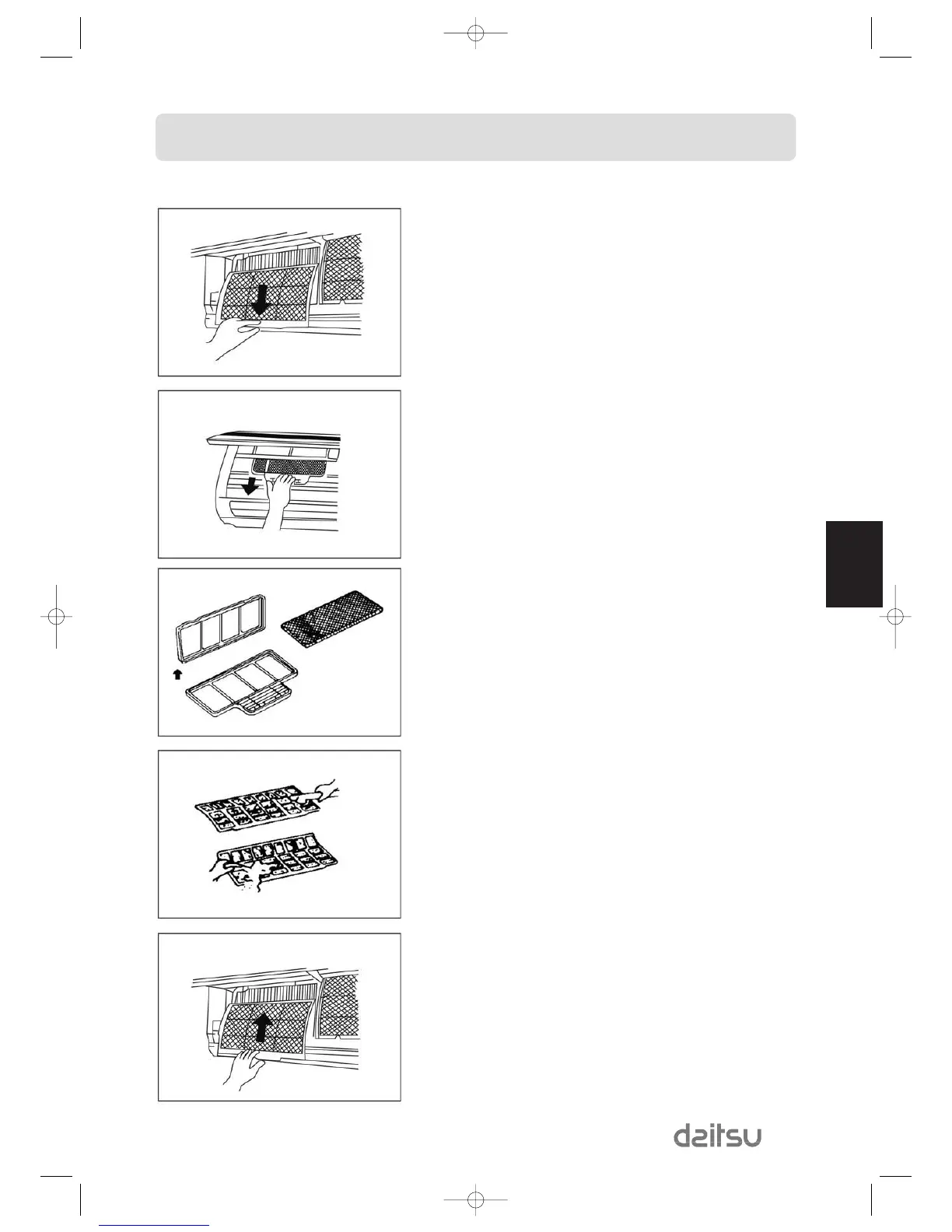 daitsu