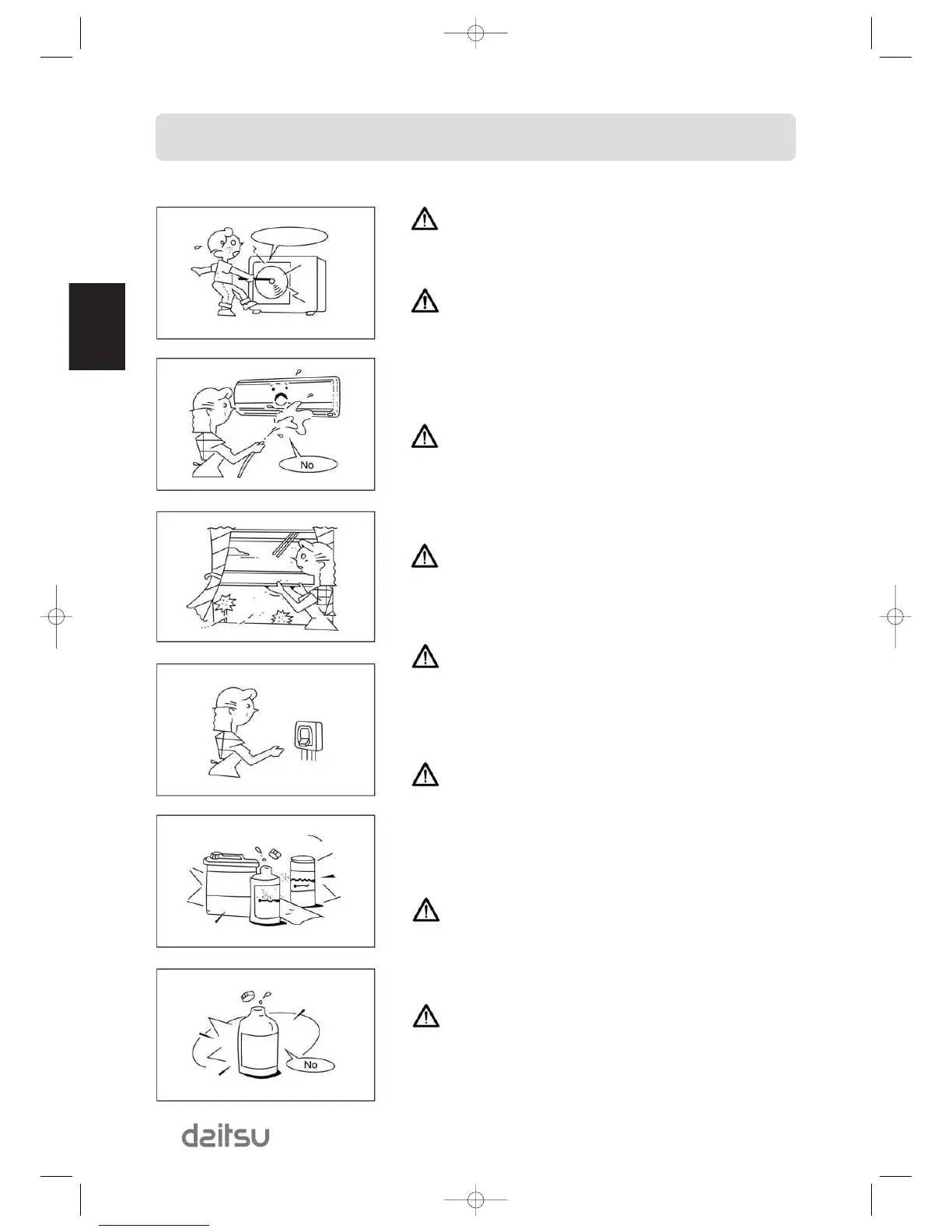 No

No

daitsu