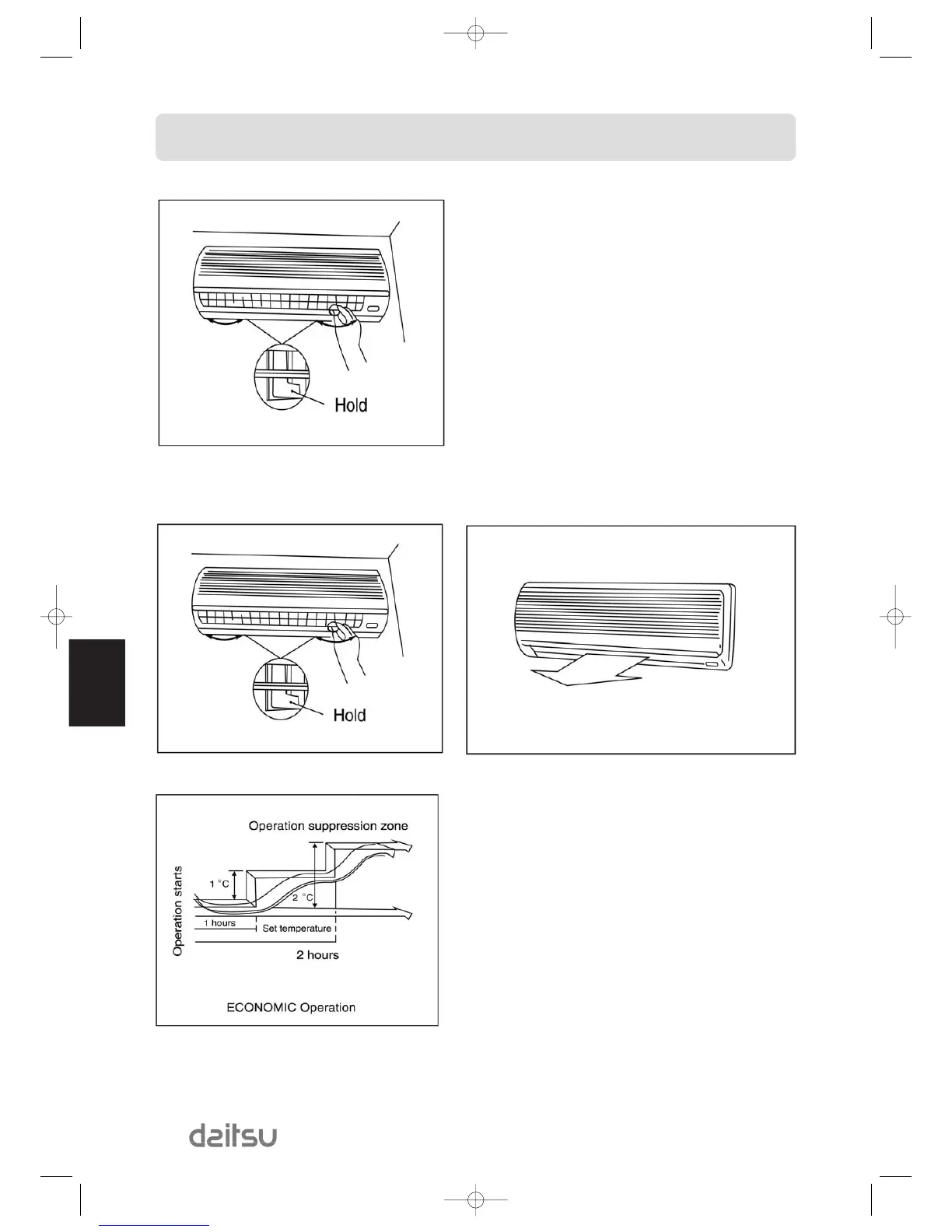 Hold

Hold

Operation suppression zone

Operation starts

1 °C

2 °C

1 hours

Set temperature

2 hours

ECONOMIC Operation

daitsu