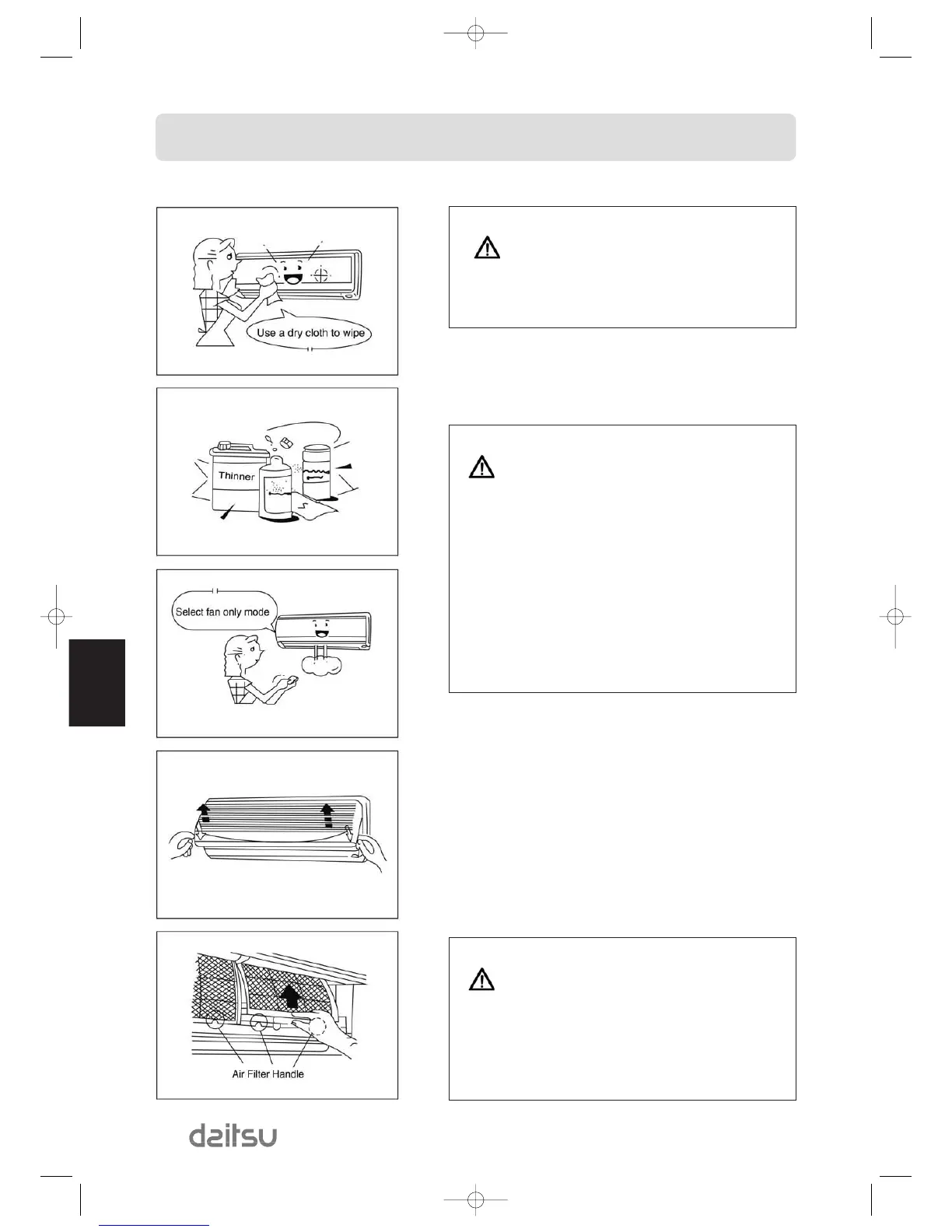 Use a dry cloth to wipe

Thinner

Select fan only mode

Air Filter Handle

daitsu