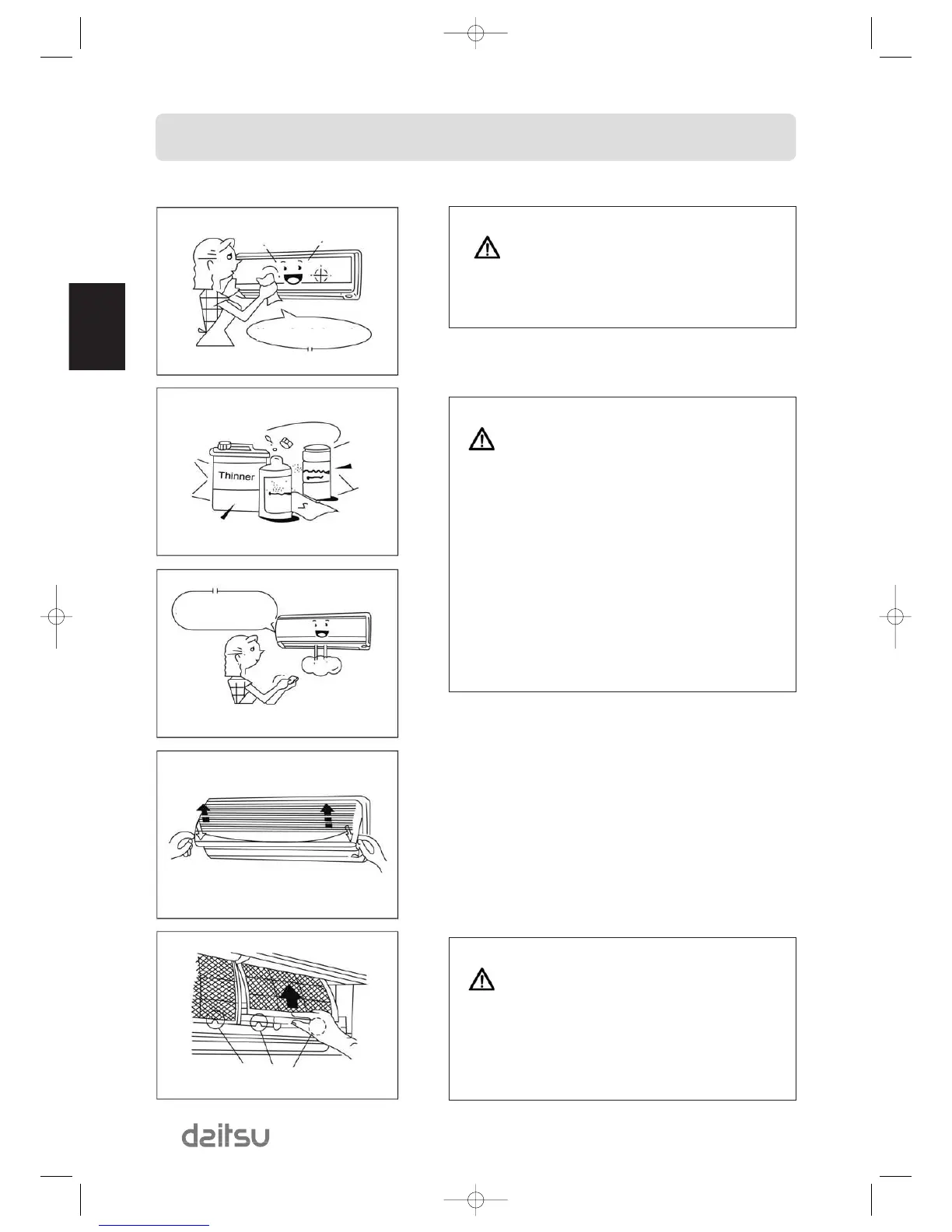 Thinner

daitsu