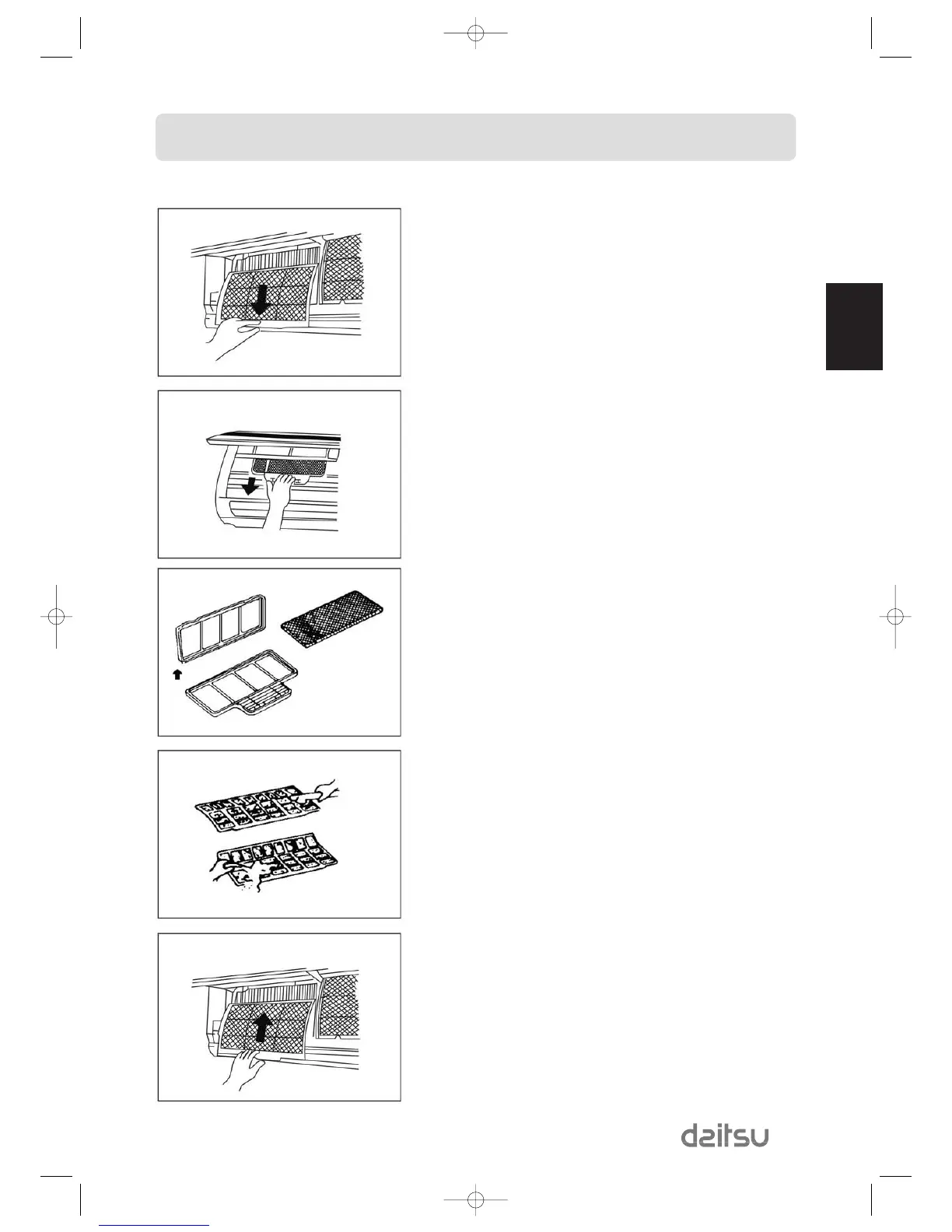 daitsu