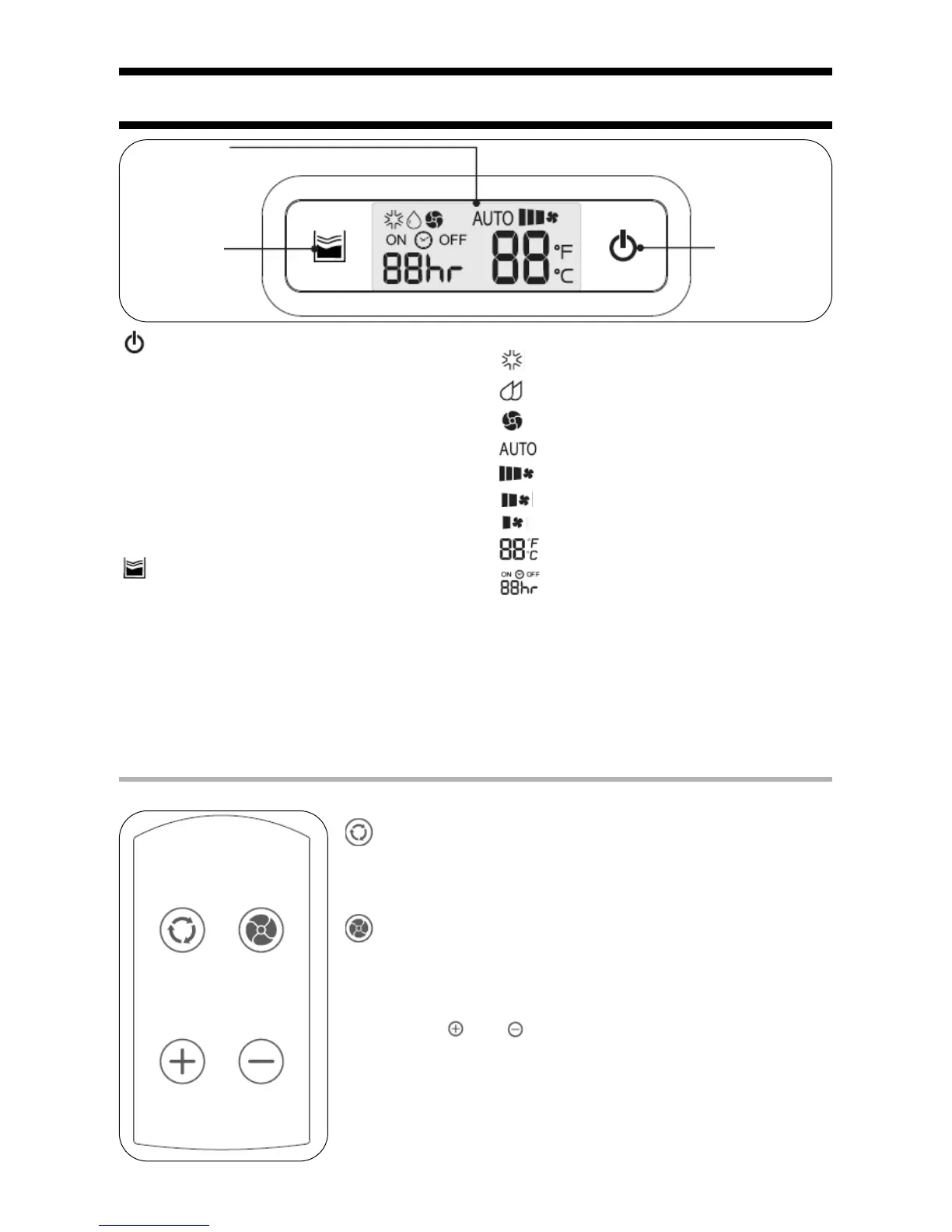 AUTO

ON OFF

88hr

88 °F °C

AUTO

88 °F °C

ON OFF 88hr