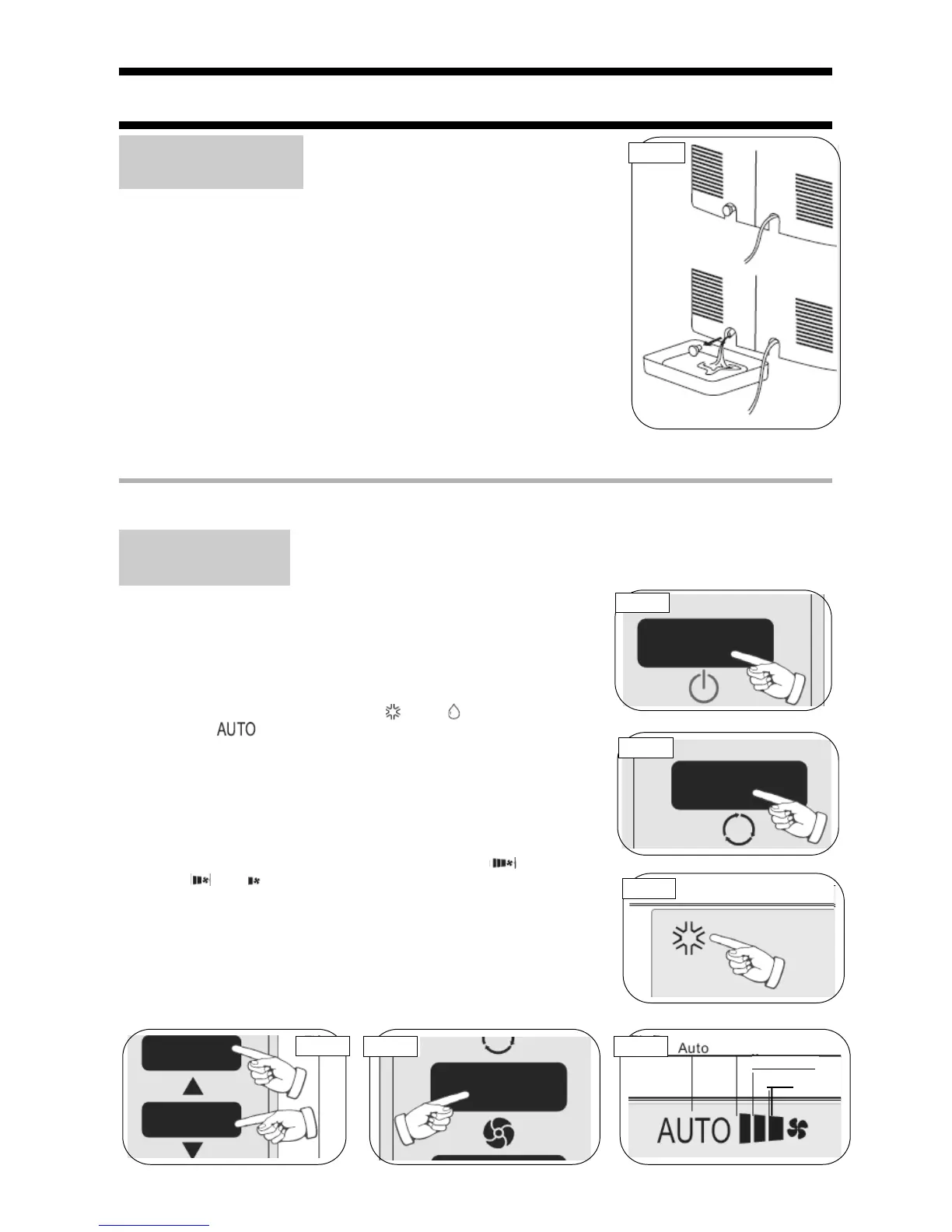 AUTO

Auto

AUTO