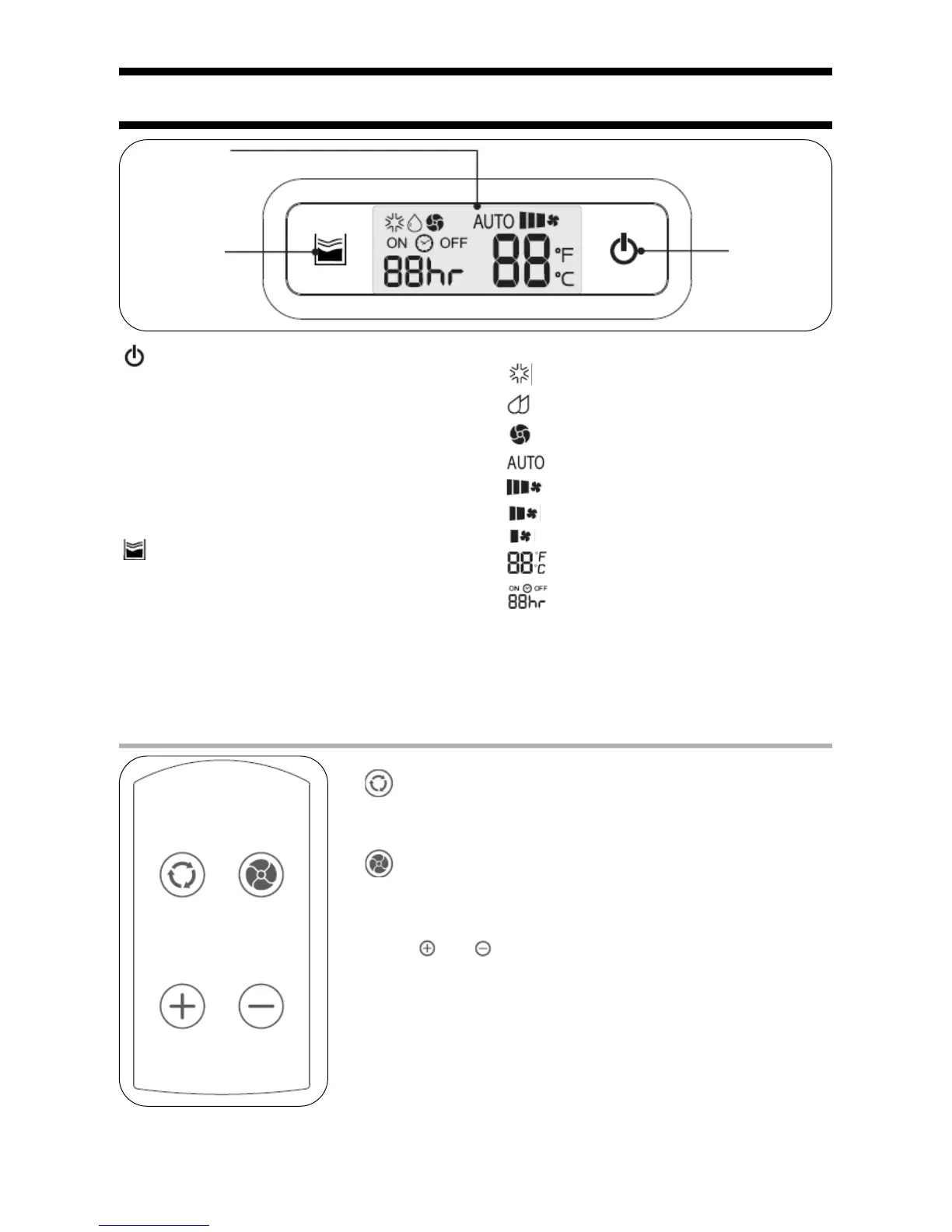 AUTO

ON OFF

88hr

88 °F °C

AUTO

88 °F °C

ON OFF

88hr