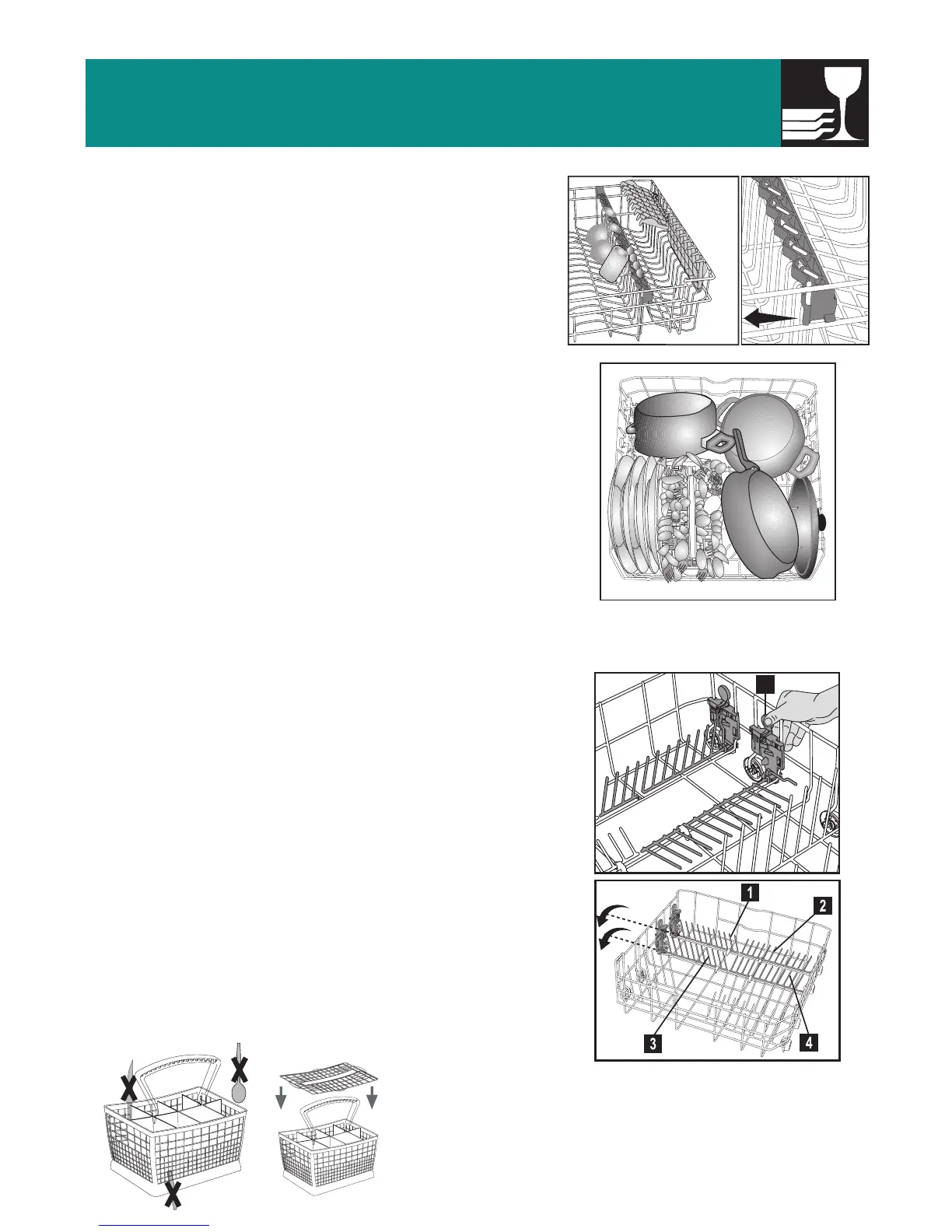 1

2

3

4