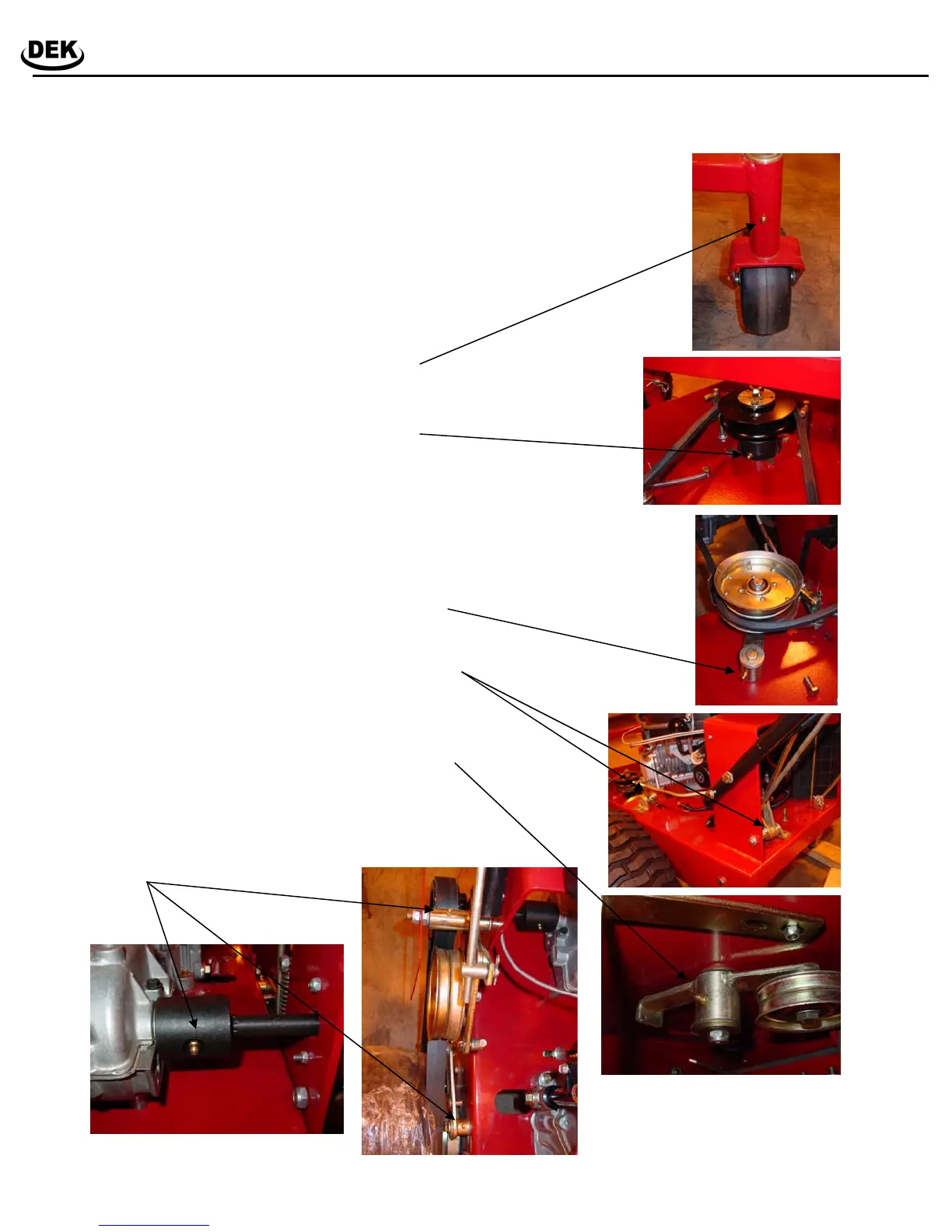 DEK