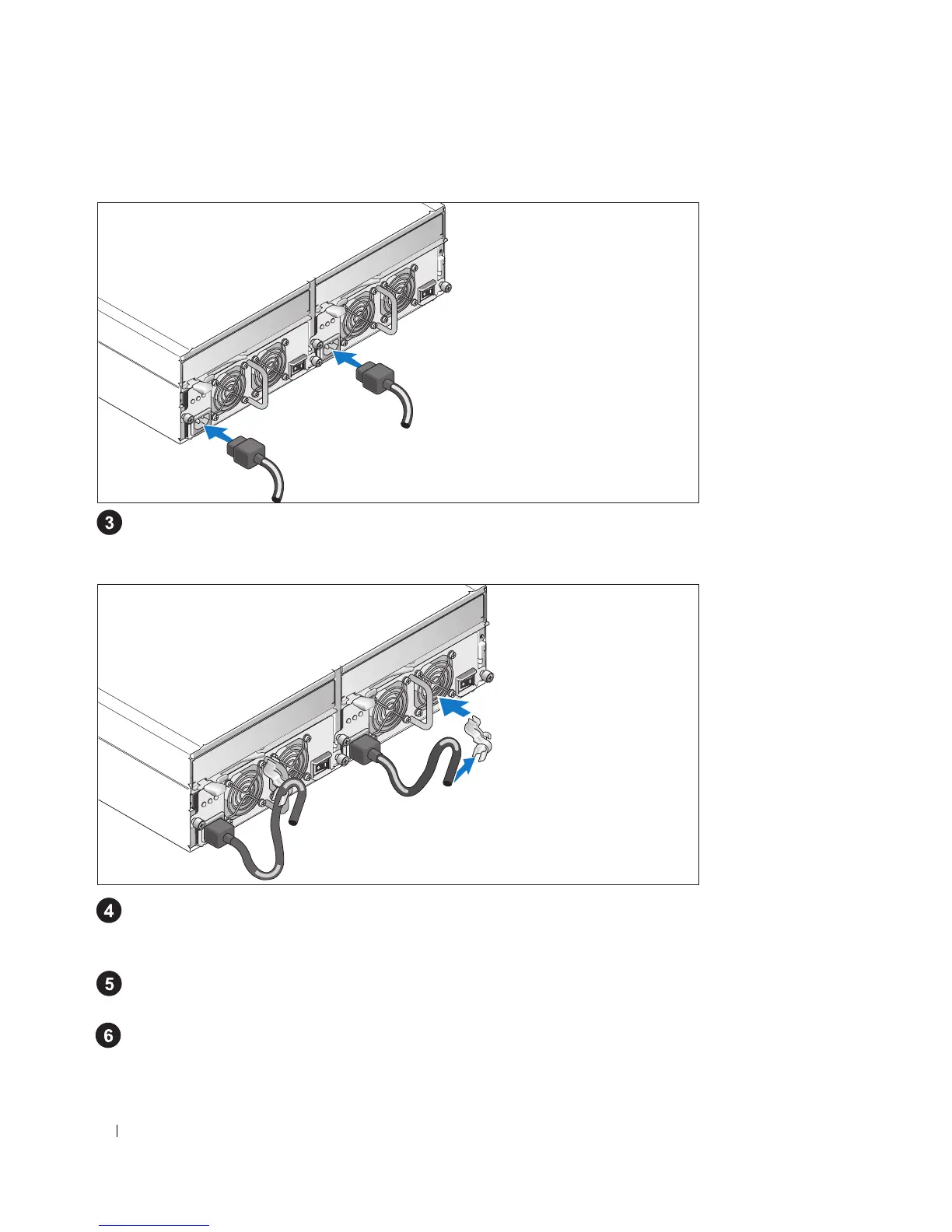 3

4

5

6