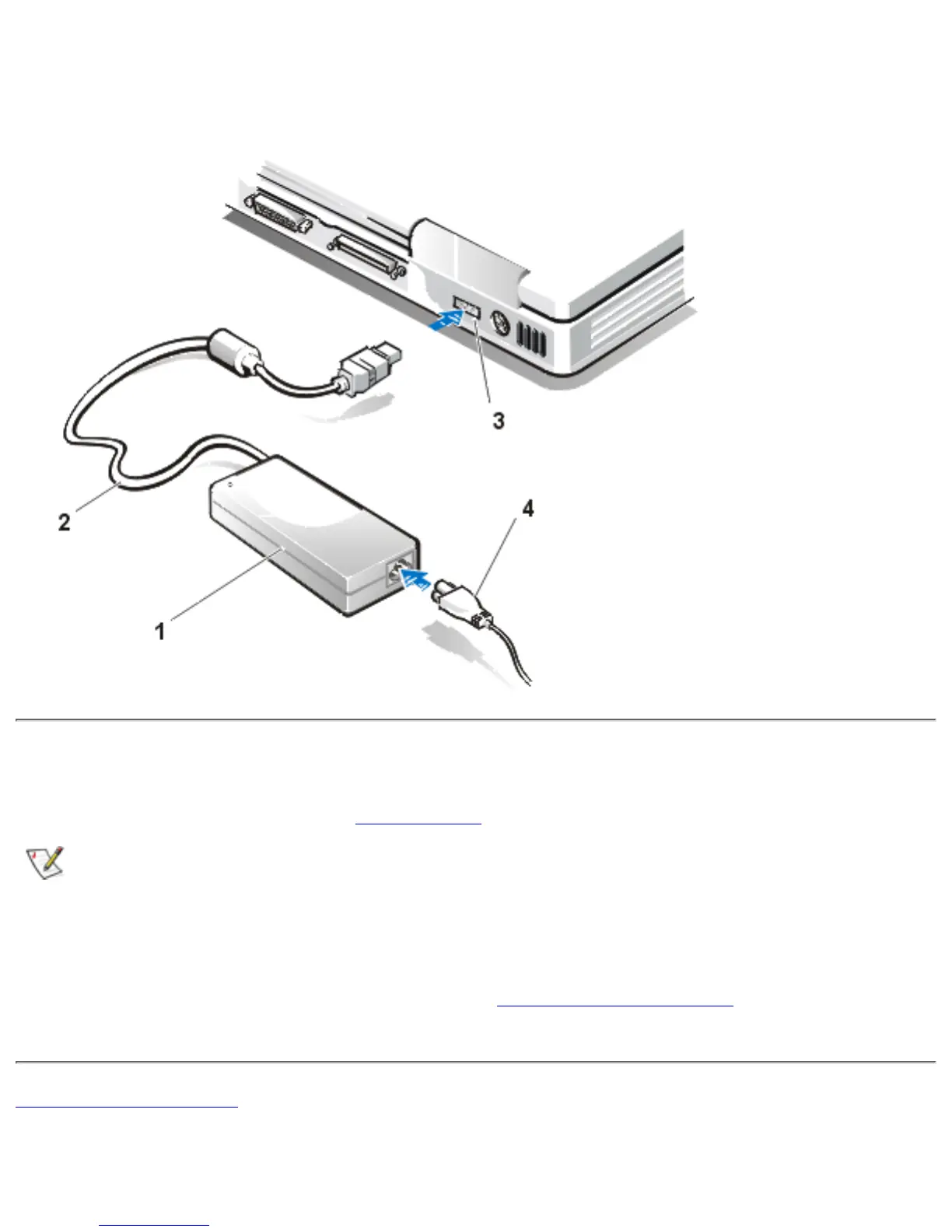 3

2

4

1