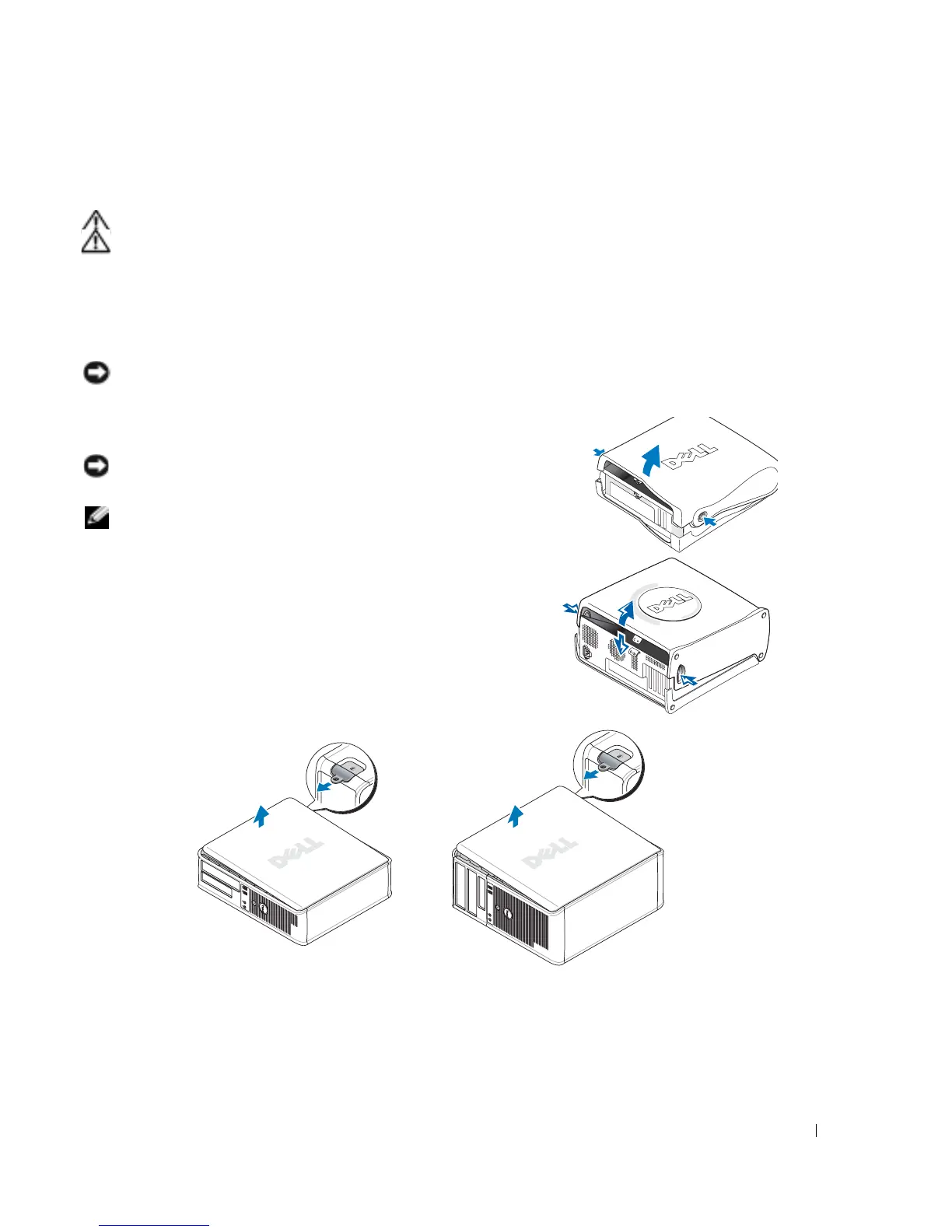 DELL

DELL

DELL

DELL