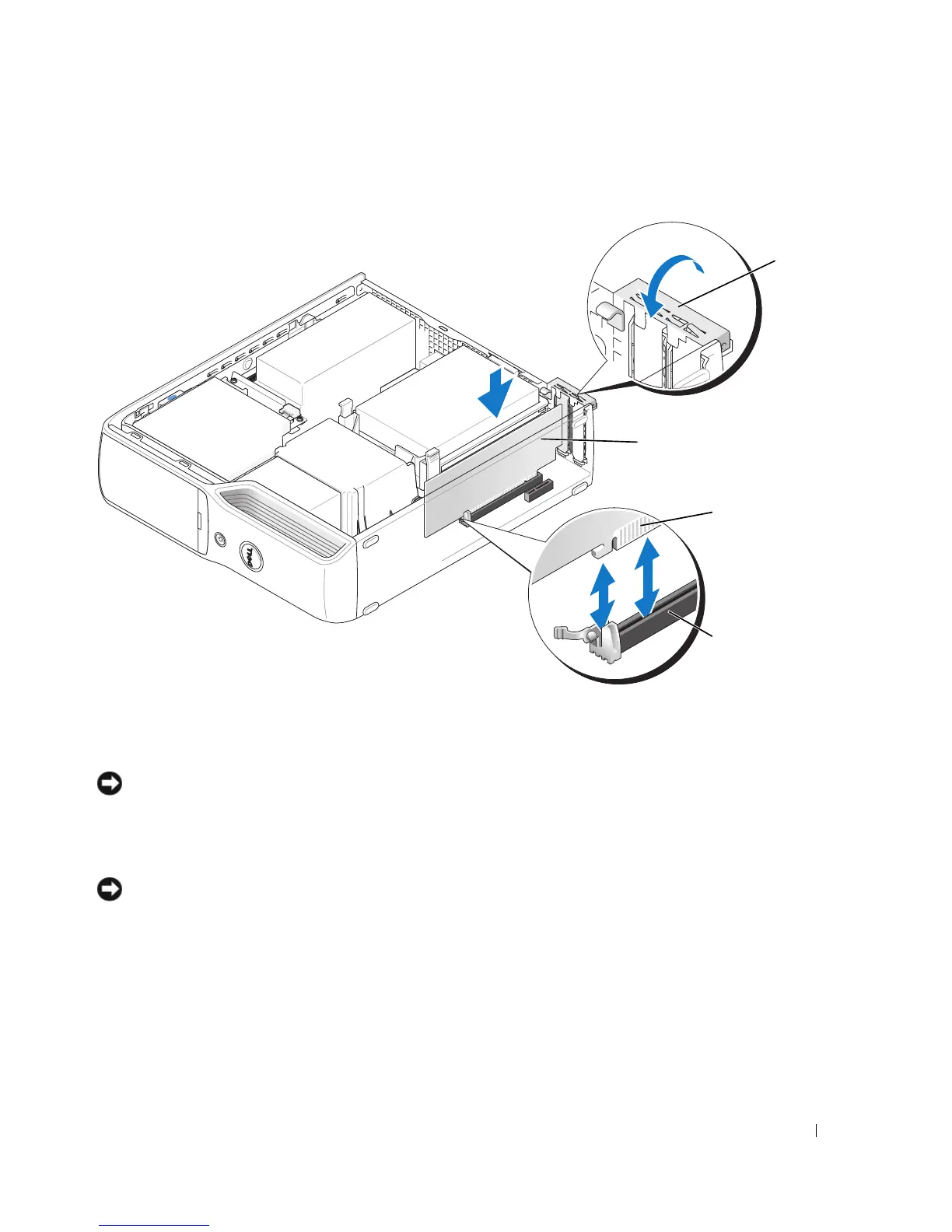 DELL