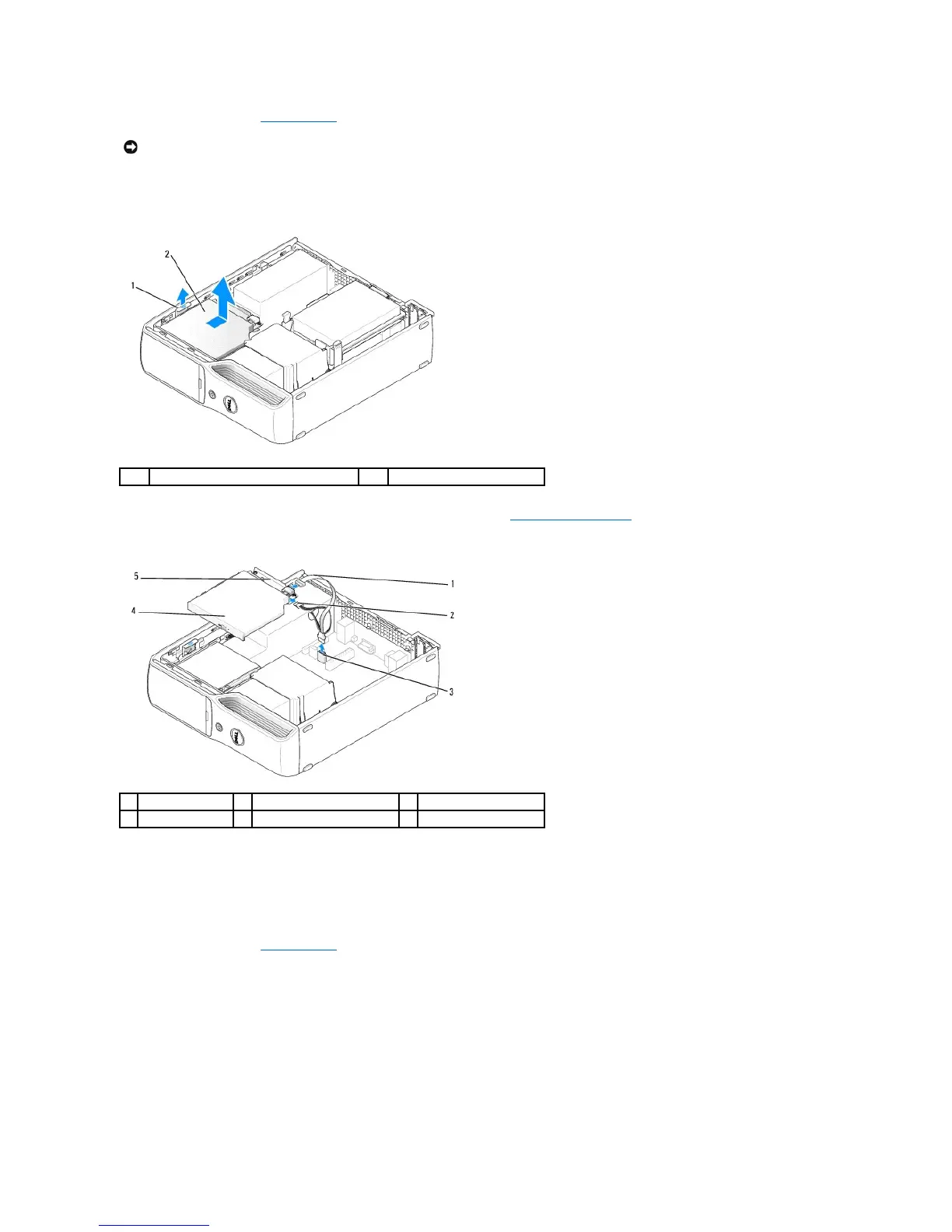 2
1

5
4
1
2
3