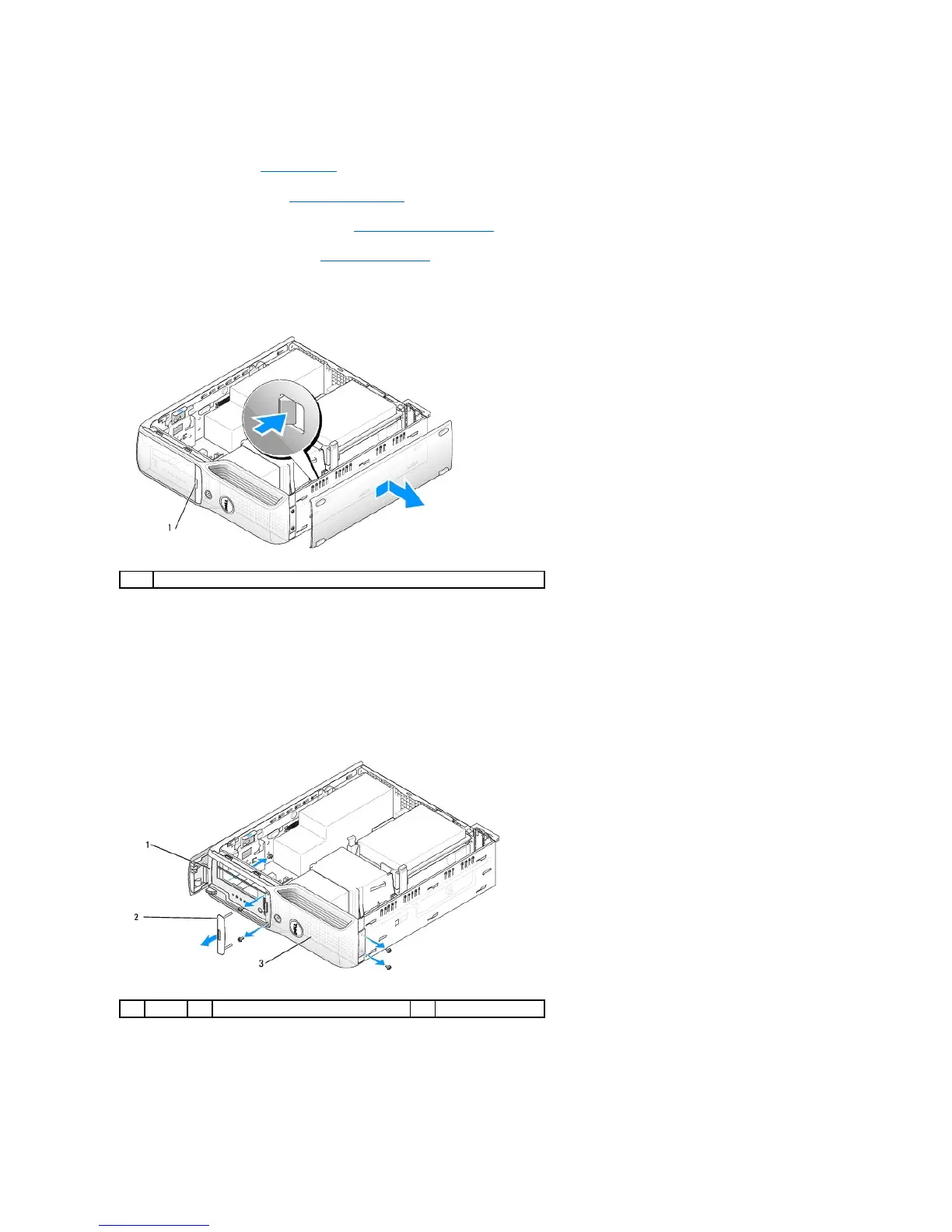 1

1

2

3