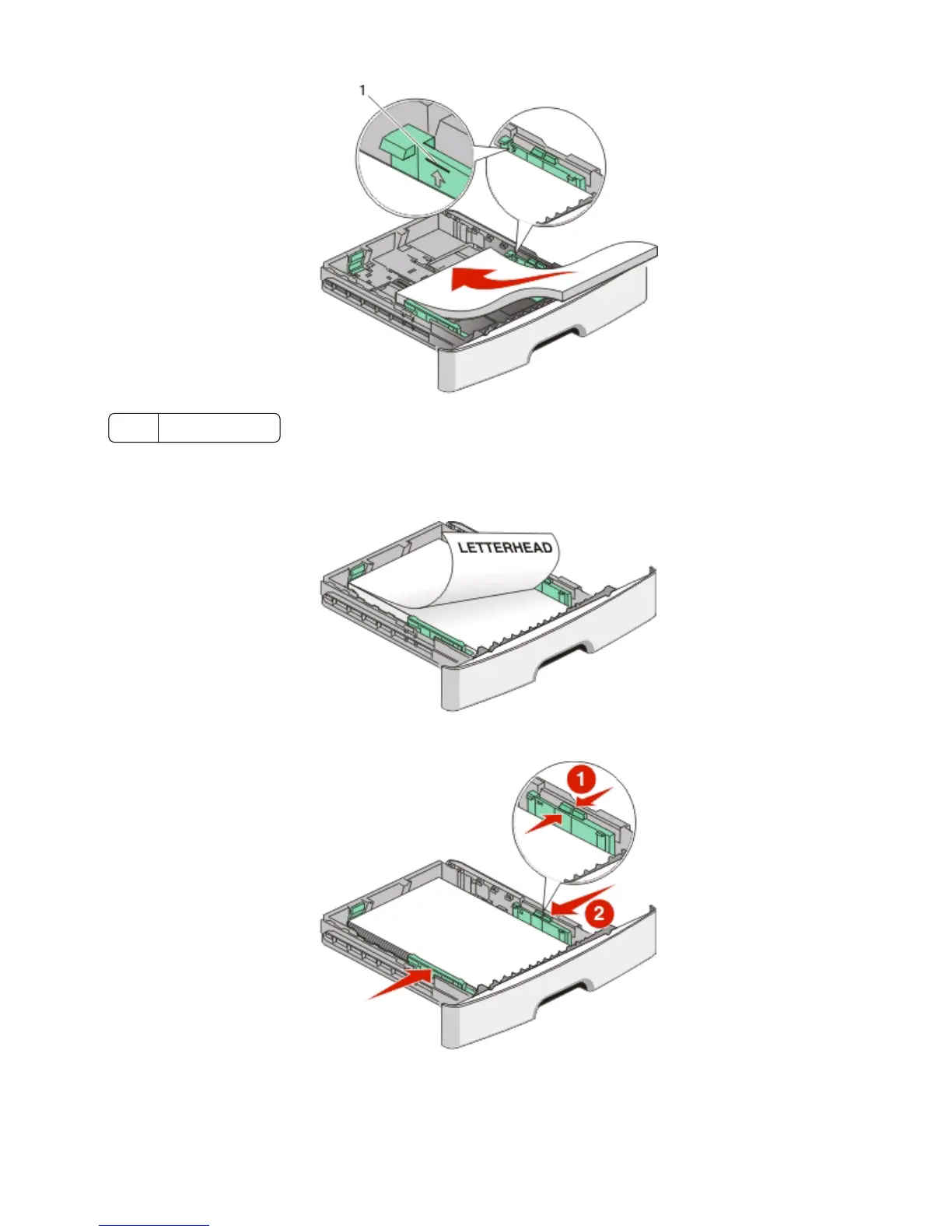 1

LETTERHEAD

1

2